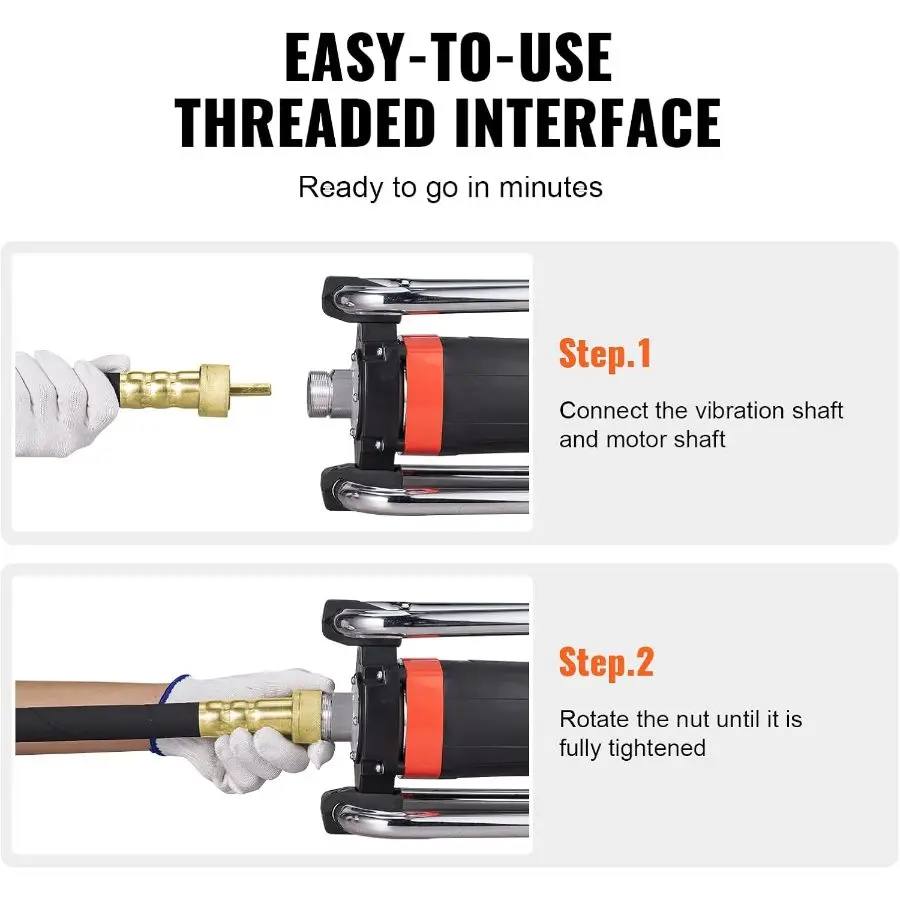 EASY-TO-USE THREADED INTERFACE

Ready to go in minutes

Step.1

Connect the vibration shaft and motor shaft

Step.2

Rotate the nut until it is fully tightened