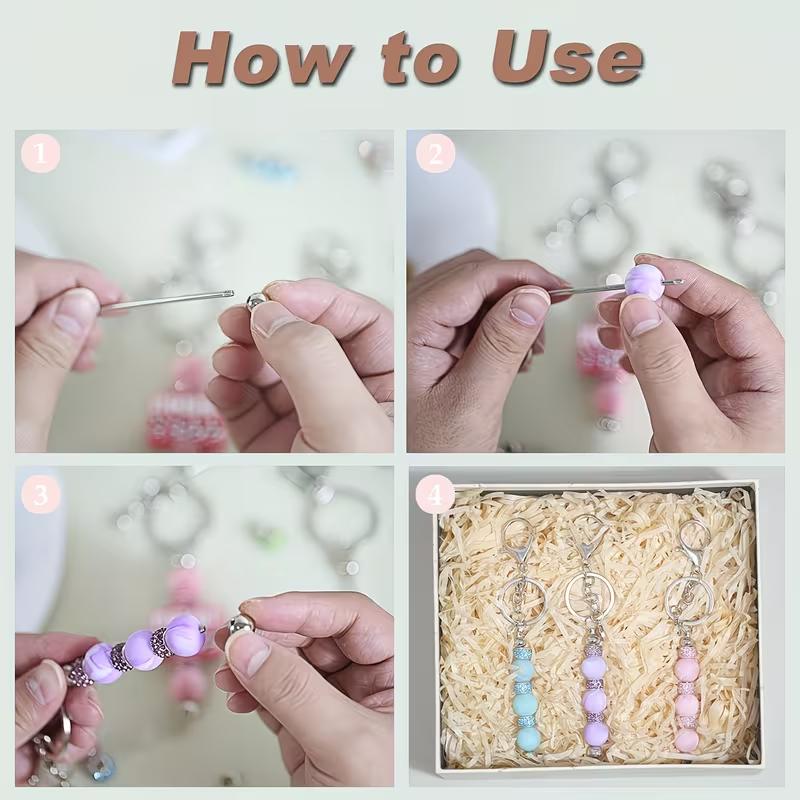 How to Use

1

2

3

4