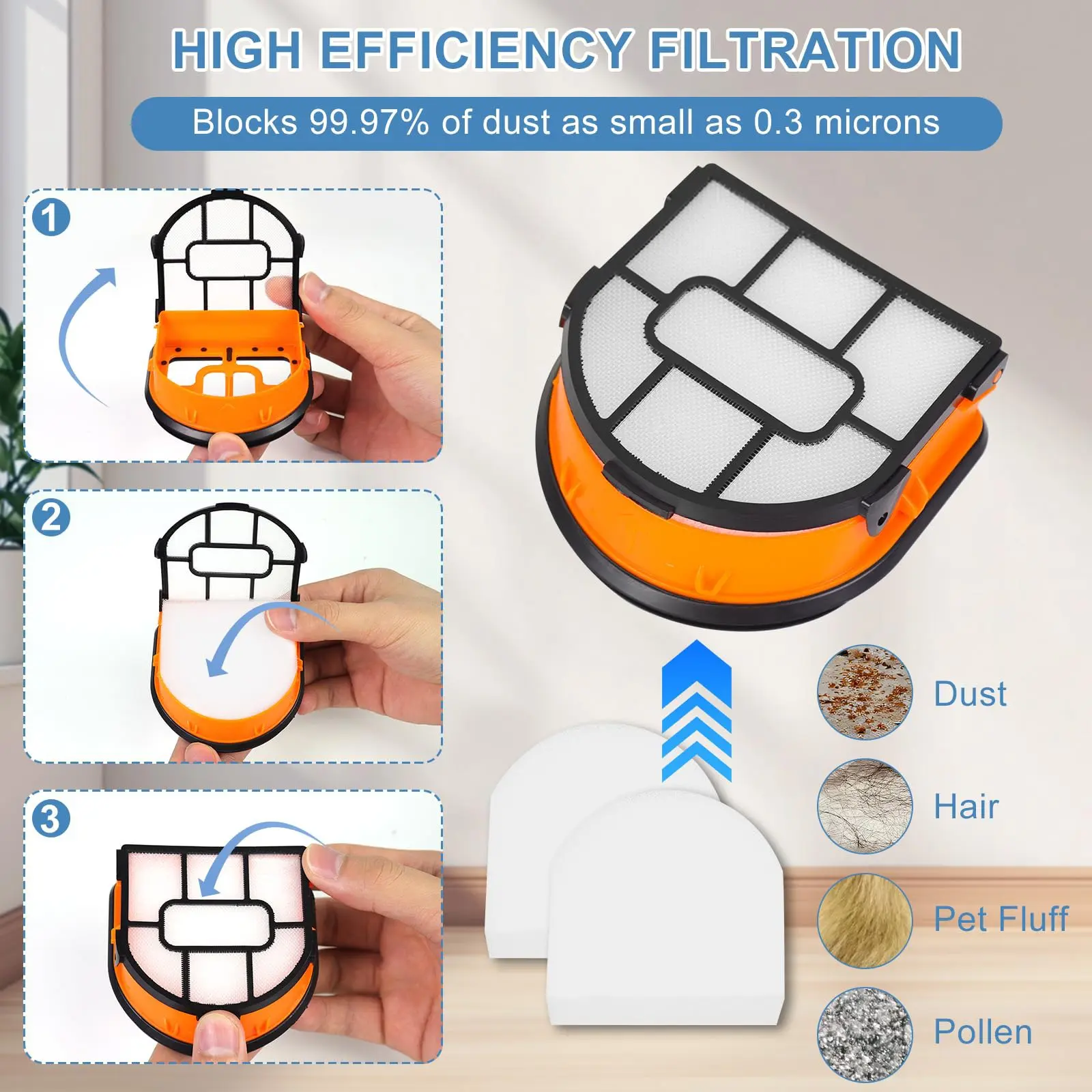 HIGH EFFICIENCY FILTRATION

Blocks 99.97% of dust as small as 0.3 microns

1

2

3

Dust

Hair

Pet Fluff

Pollen