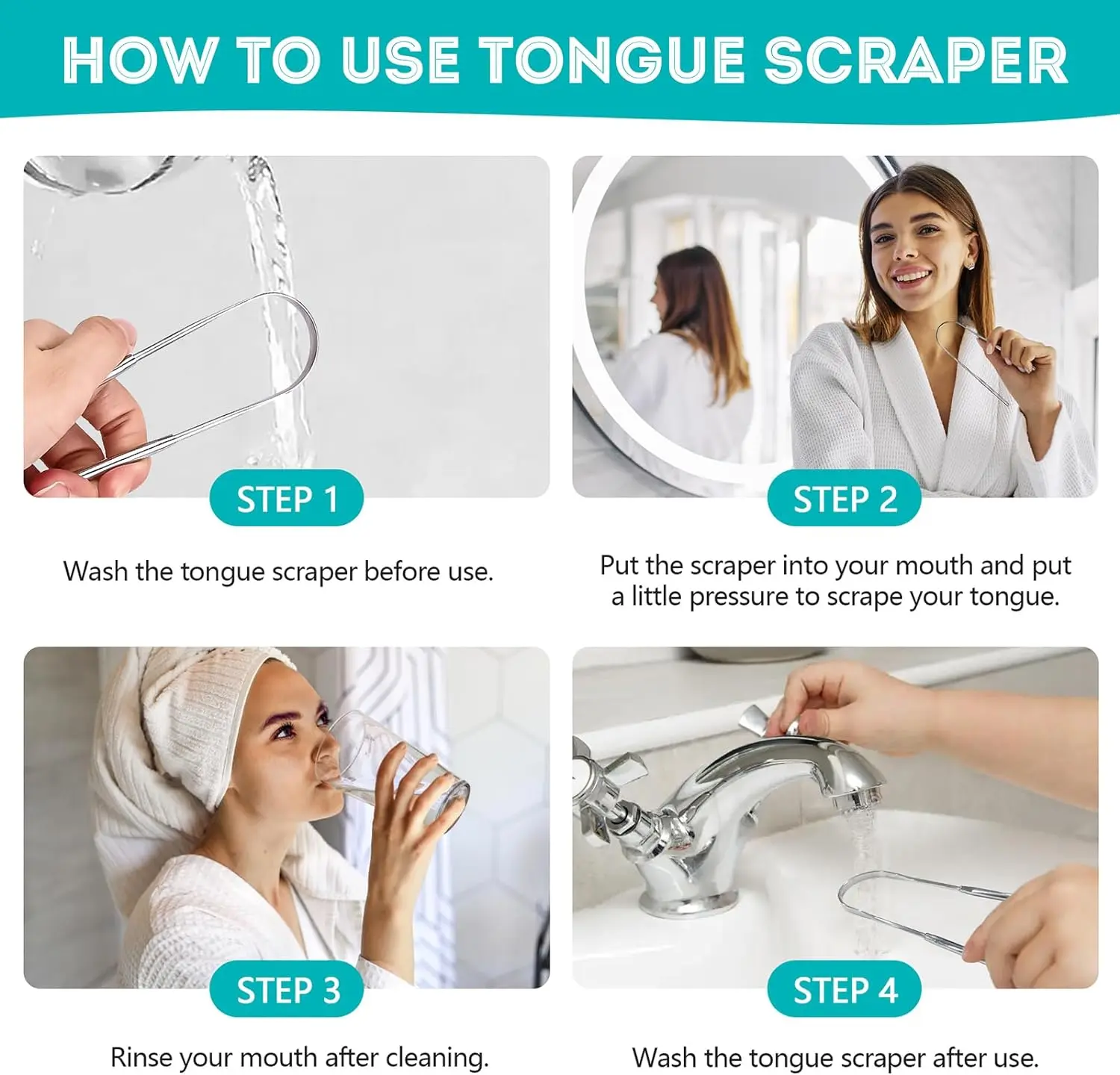 HOW TO USE TONGUE SCRAPER

STEP 1

Wash the tongue scraper before use.

STEP 2

Put the scraper into your mouth and put a little pressure to scrape your tongue.

STEP 3

Rinse your mouth after cleaning.

STEP 4

Wash the tongue scraper after use.