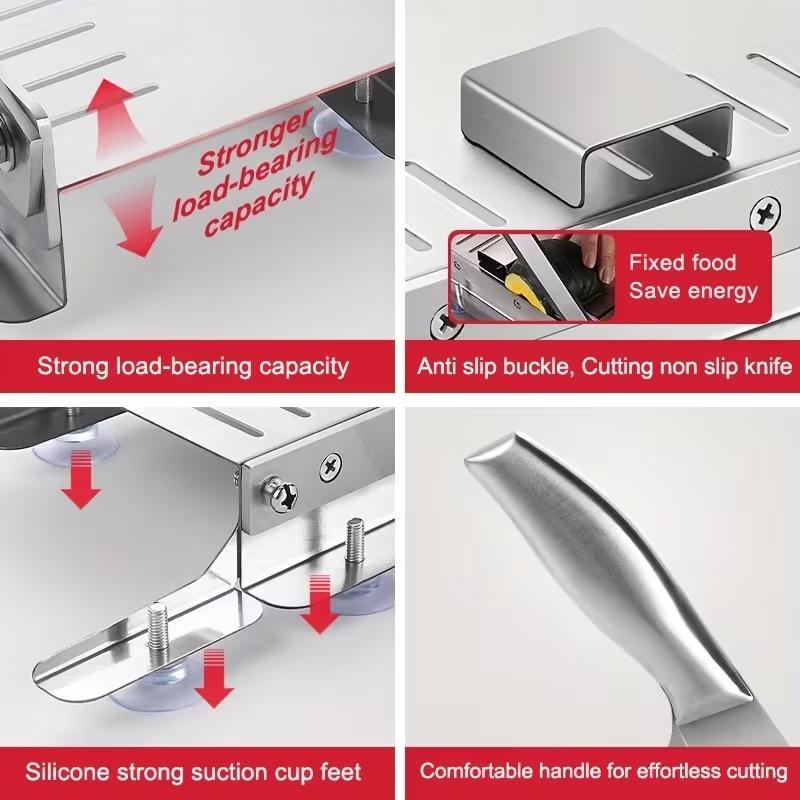 Stronger load-bearing capacity

Strong load-bearing capacity

Fixed food
Save energy

Anti slip buckle, Cutting non slip knife

Silicone strong suction cup feet

Comfortable handle for effortless cutting