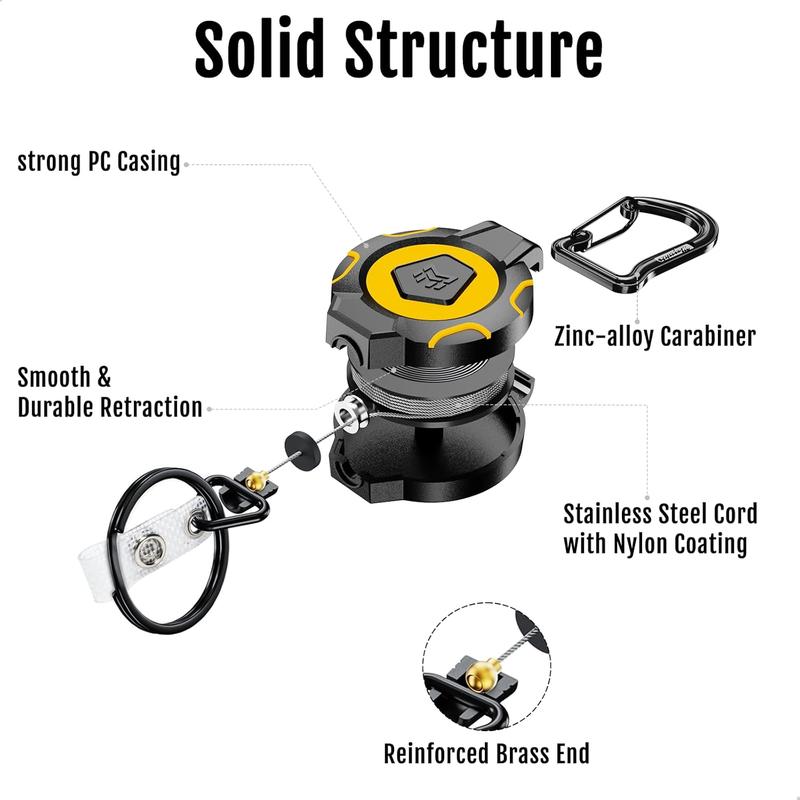 Solid Structure

strong PC Casing

Zinc-alloy Carabiner

Smooth & Durable Retraction

Stainless Steel Cord with Nylon Coating

Reinforced Brass End