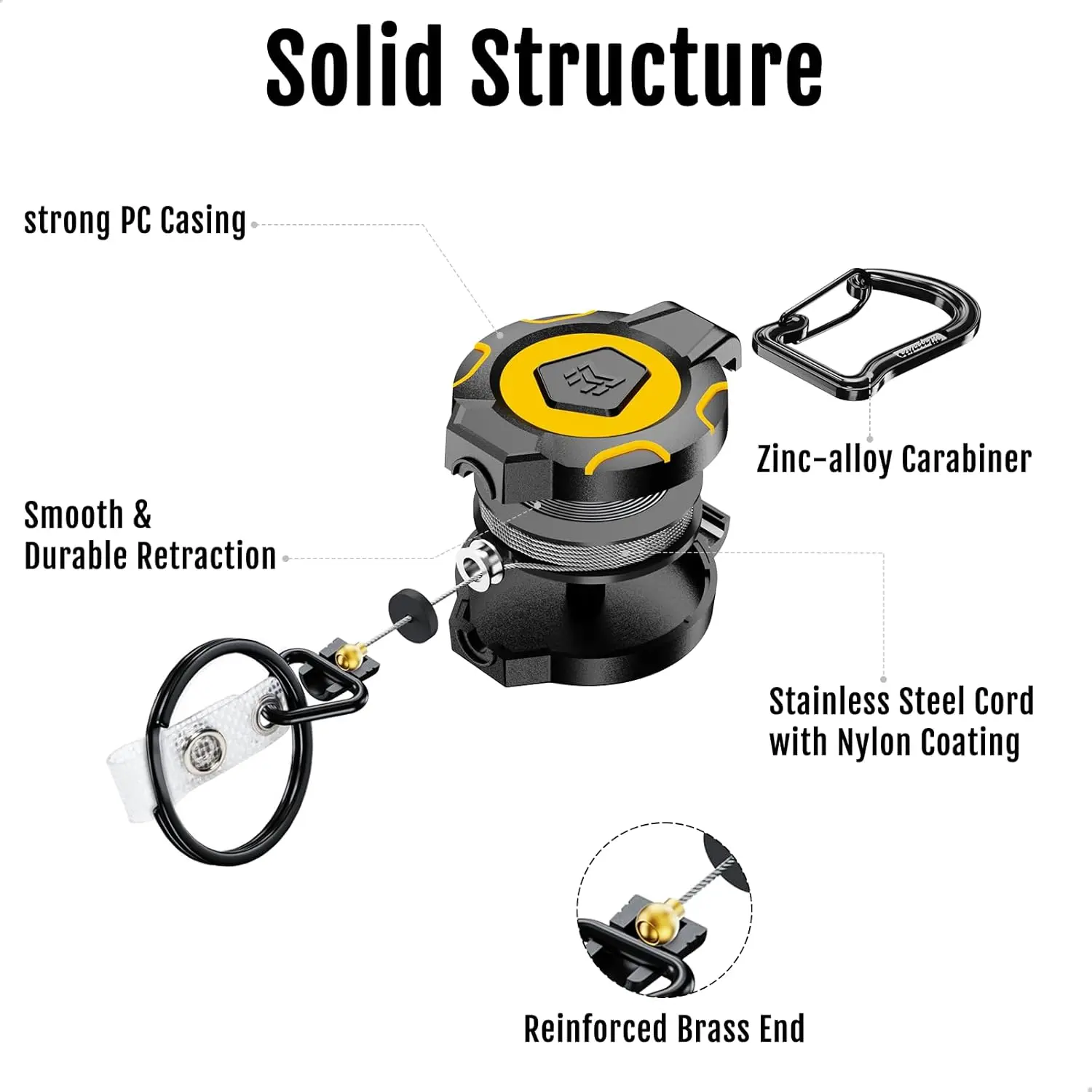 Solid Structure

strong PC Casing

Zinc-alloy Carabiner

Smooth & Durable Retraction

Stainless Steel Cord with Nylon Coating

Reinforced Brass End