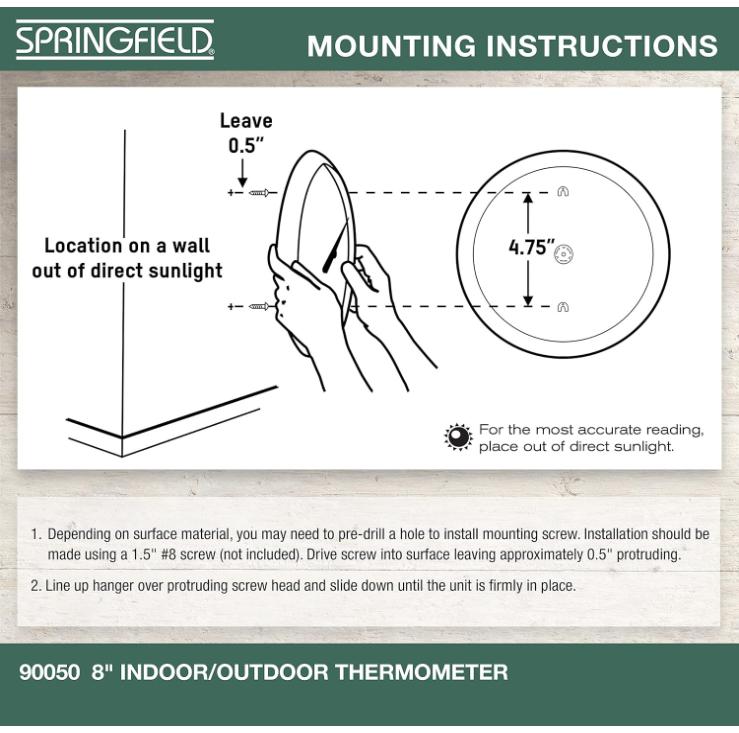 SPRINGFIELD®

MOUNTING INSTRUCTIONS

Leave 0.5"

Location on a wall out of direct sunlight

4.75"

For the most accurate reading, place out of direct sunlight.

1. Depending on surface material, you may need to pre-drill a hole to install mounting screw. Installation should be made using a 1.5" #8 screw (not included). Drive screw into surface leaving approximately 0.5" protruding.

2. Line up hanger over protruding screw head and slide down until the unit is firmly in place.

90050 8" INDOOR/OUTDOOR THERMOMETER