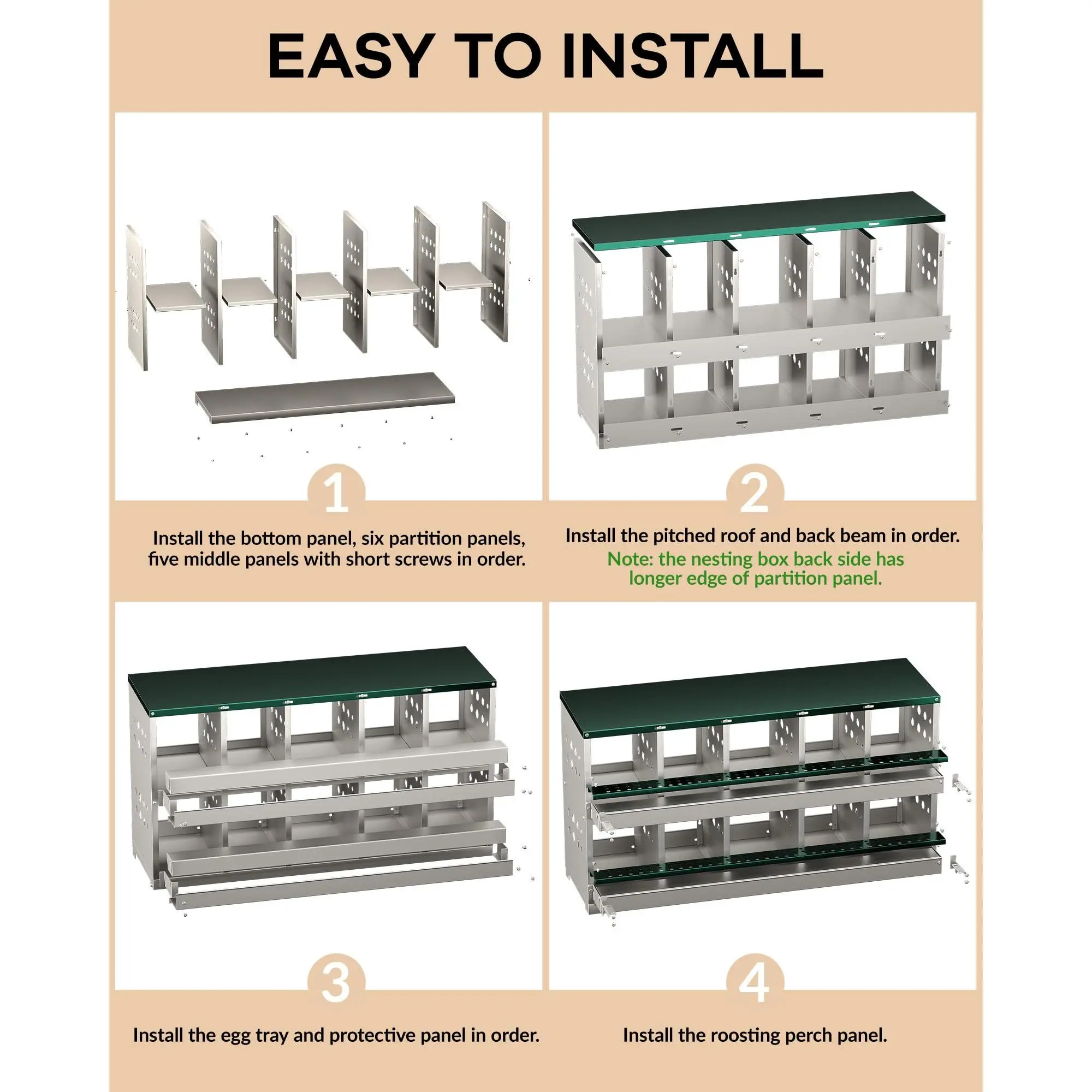 EASY TO INSTALL

1

Install the bottom panel, six partition panels, five middle panels with short screws in order.

2

Install the pitched roof and back beam in order.

Note: the nesting box back side has longer edge of partition panel.

3

Install the egg tray and protective panel in order.

4

Install the roosting perch panel.