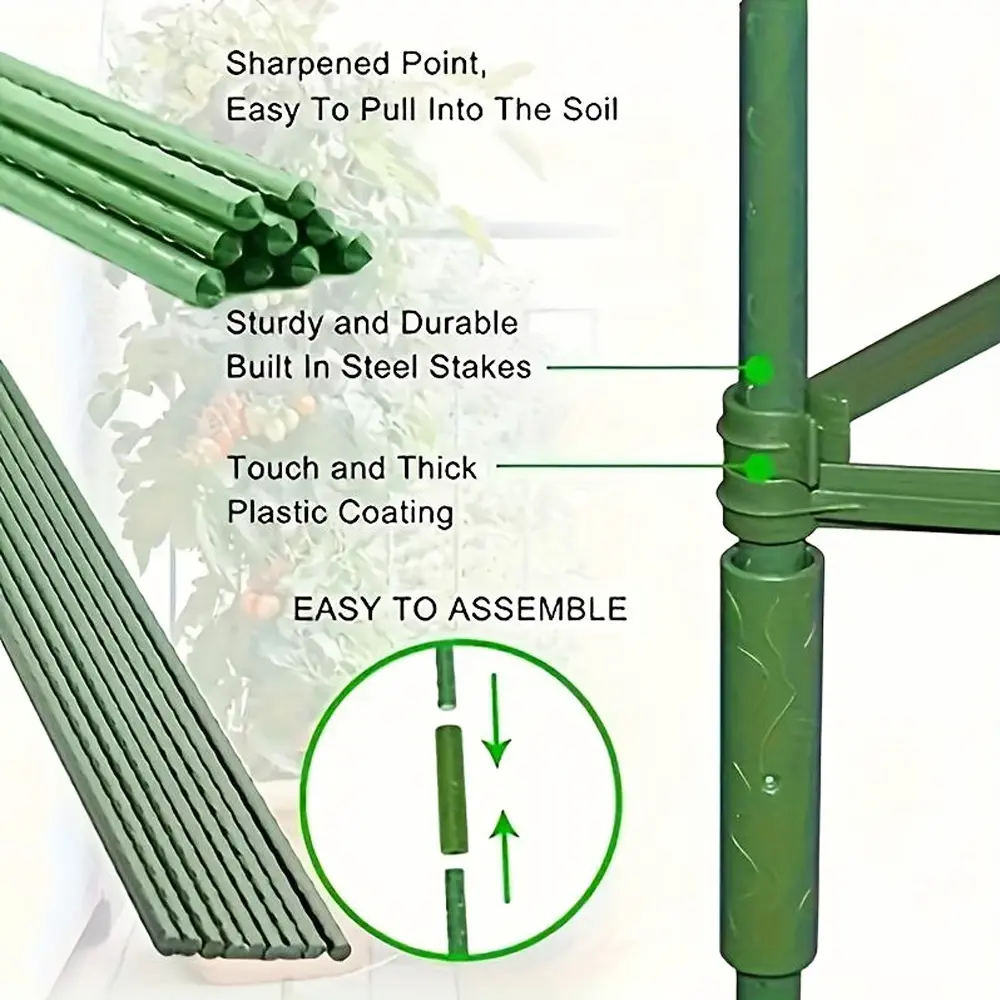 Sharpened Point,
Easy To Pull Into The Soil

Sturdy and Durable
Built In Steel Stakes

Touch and Thick
Plastic Coating

EASY TO ASSEMBLE