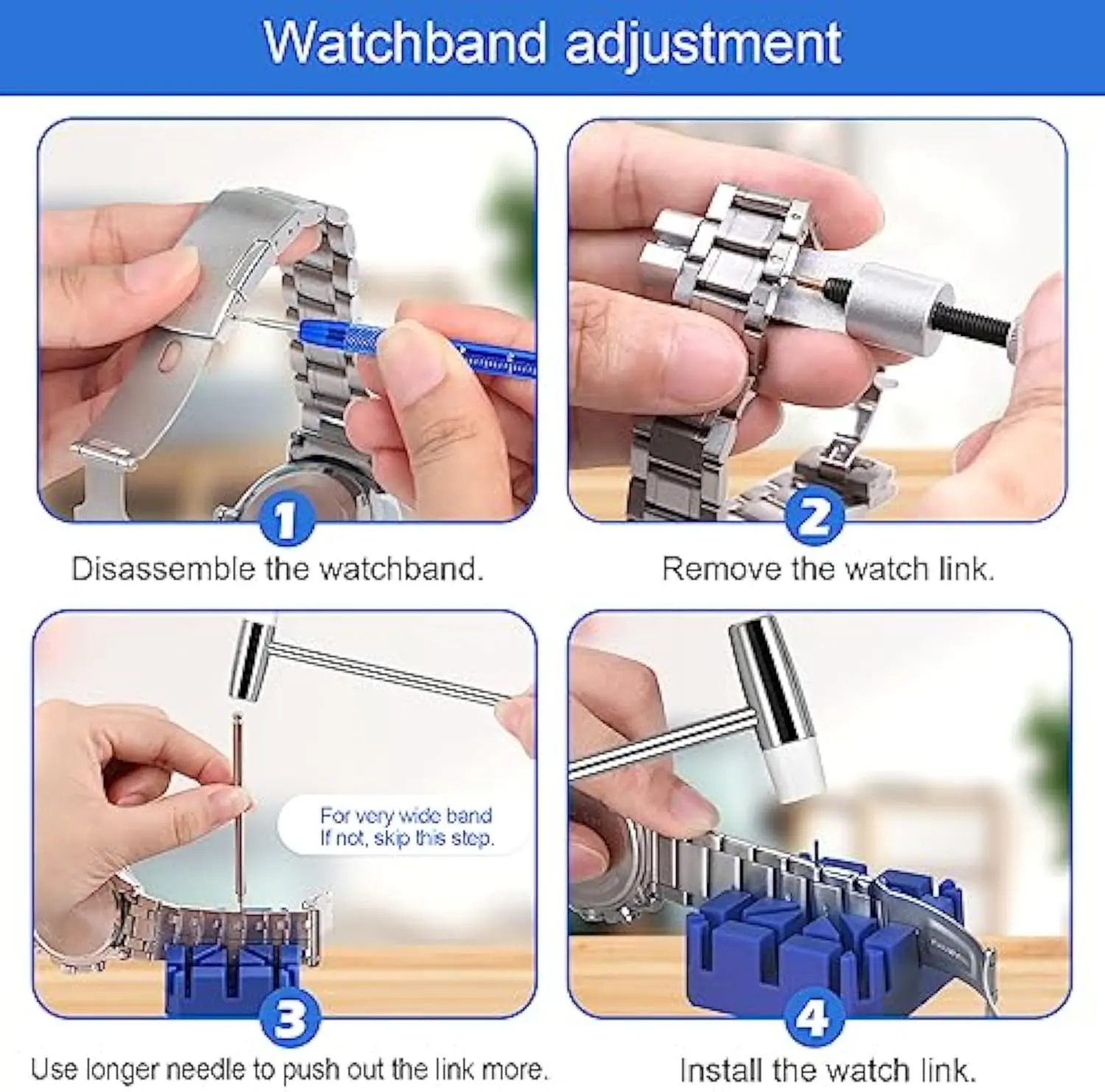 Watchband adjustment

1
Disassemble the watchband.

2
Remove the watch link.

For very wide band
If not, skip this step.

3
Use longer needle to push out the link more.

4
Install the watch link.