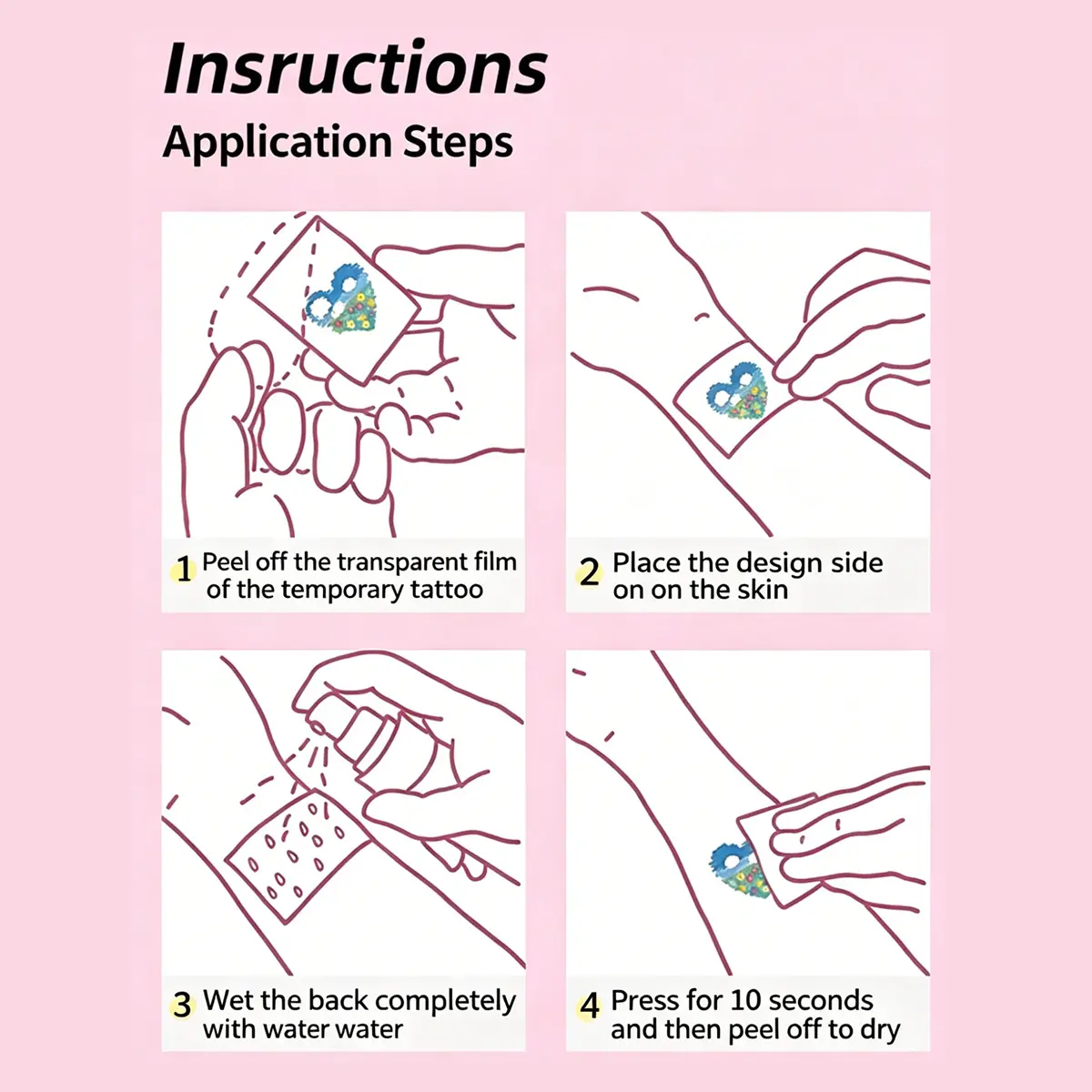 Insructions

Application Steps

1 Peel off the transparent film of the temporary tattoo

2 Place the design side on on the skin

3 Wet the back completely with water water

4 Press for 10 seconds and then peel off to dry