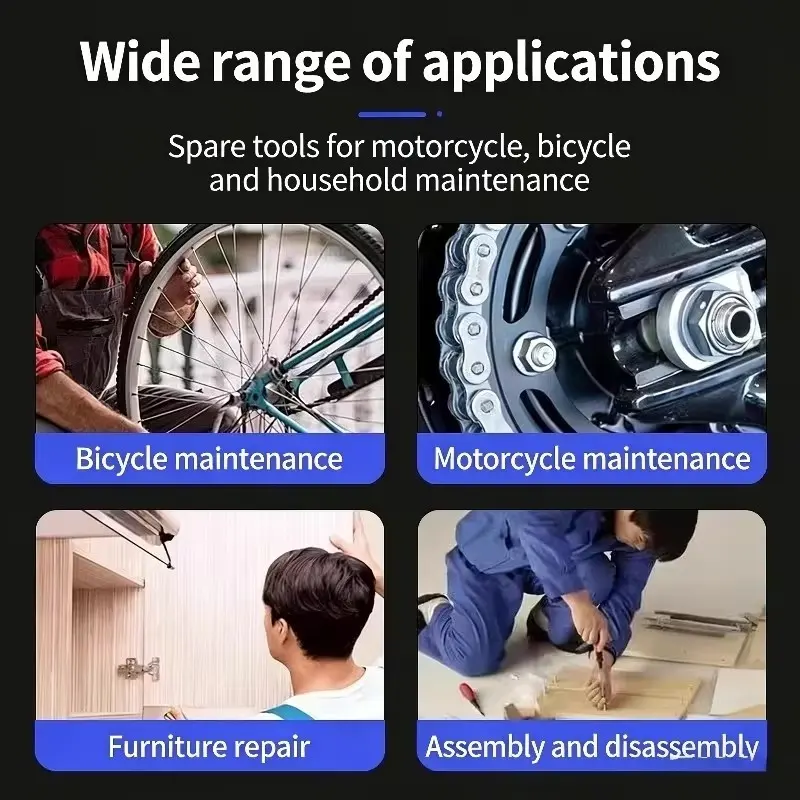 Wide range of applications

Spare tools for motorcycle, bicycle and household maintenance

Bicycle maintenance

Motorcycle maintenance

Furniture repair

Assembly and disassembly