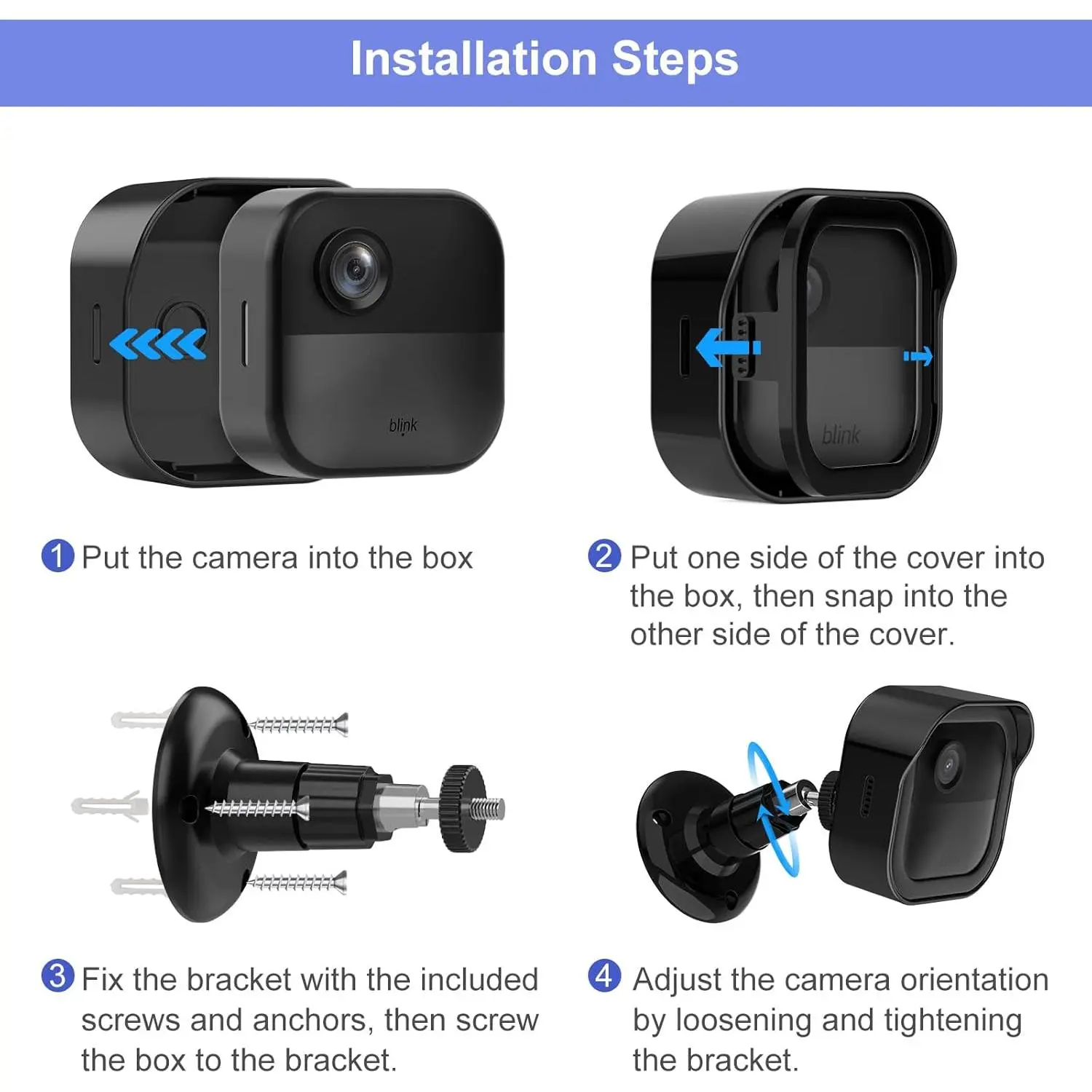 Installation Steps

blink

blink

1 Put the camera into the box

2 Put one side of the cover into the box, then snap into the other side of the cover.

3 Fix the bracket with the included screws and anchors, then screw the box to the bracket.

4 Adjust the camera orientation by loosening and tightening the bracket.