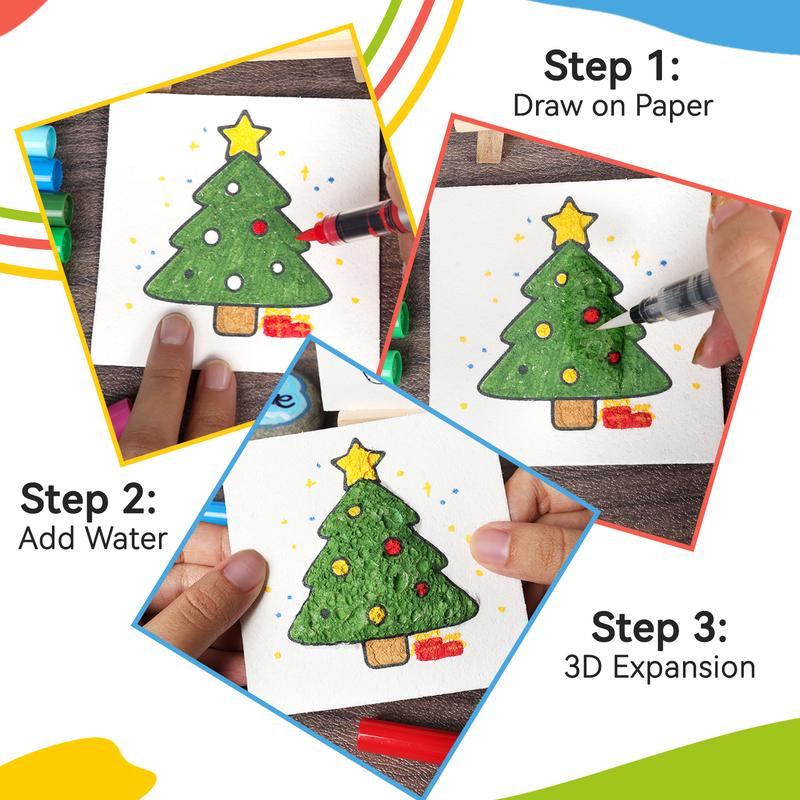 Step 1:
Draw on Paper

Step 2:
Add Water

Step 3:
3D Expansion