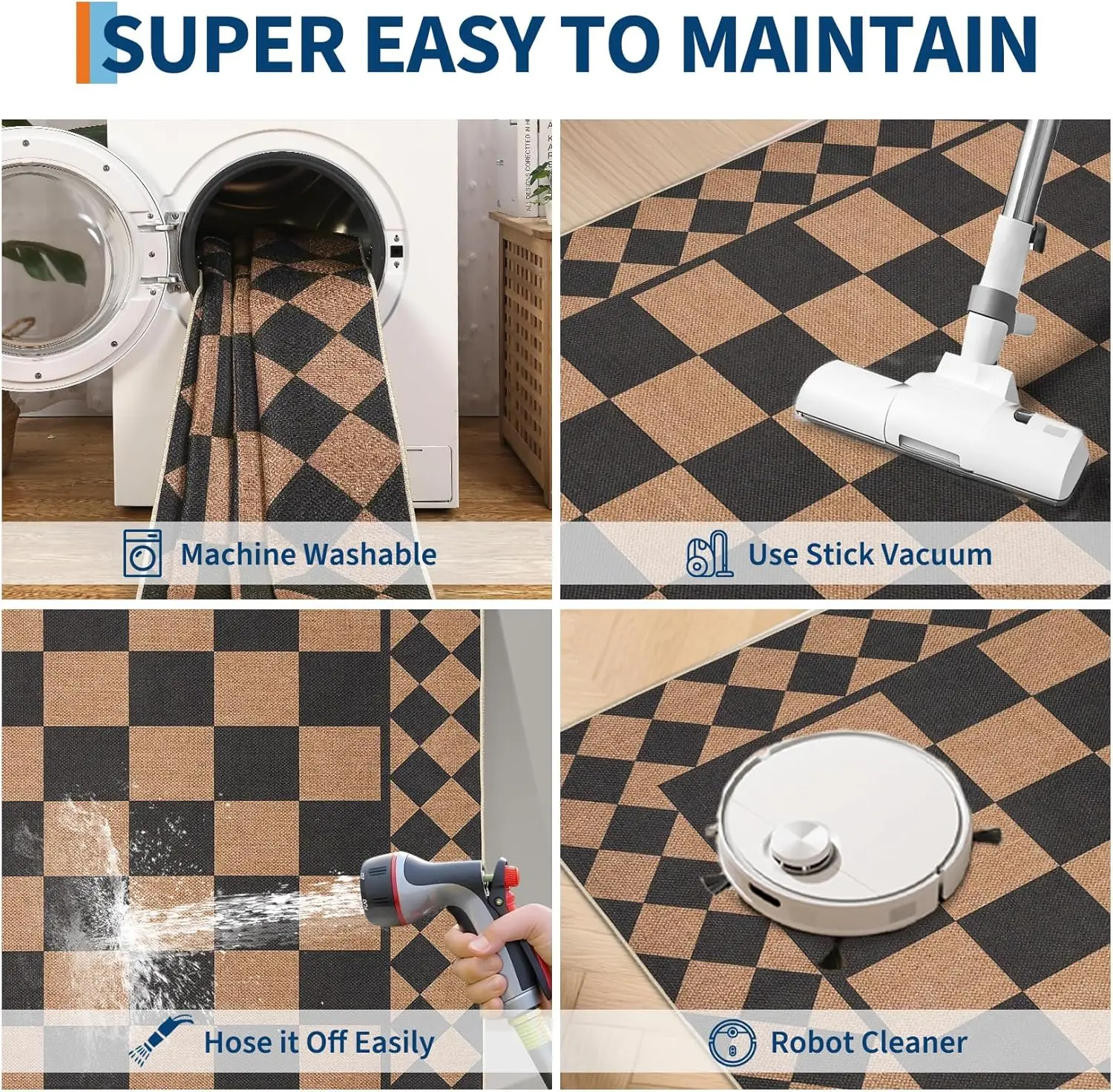 SUPER EASY TO MAINTAIN

Machine Washable

Use Stick Vacuum

Hose it Off Easily

Robot Cleaner