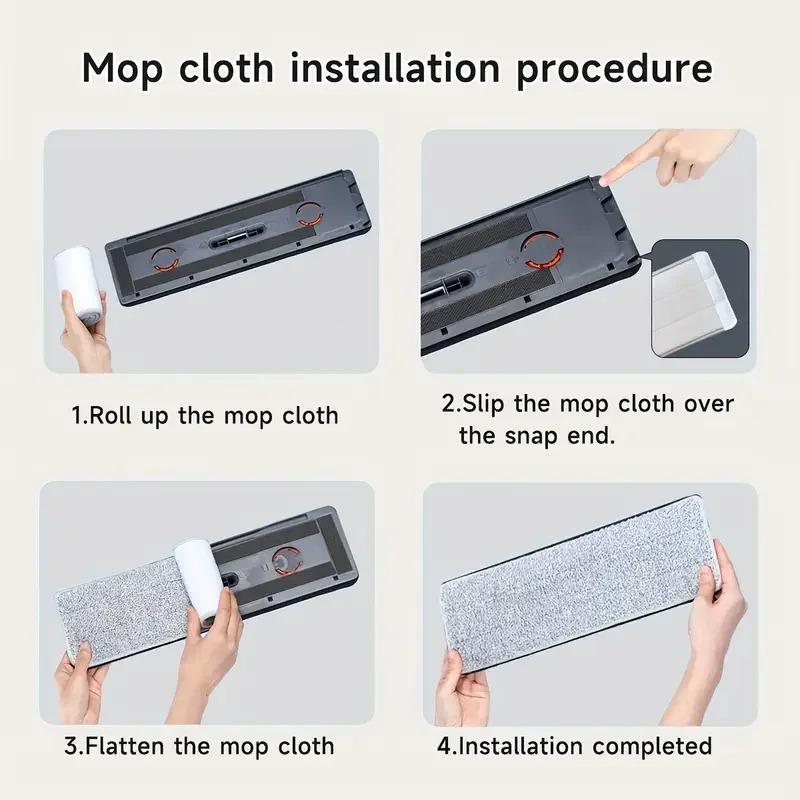 Mop cloth installation procedure

1.Roll up the mop cloth

2.Slip the mop cloth over the snap end.

3.Flatten the mop cloth

4.Installation completed