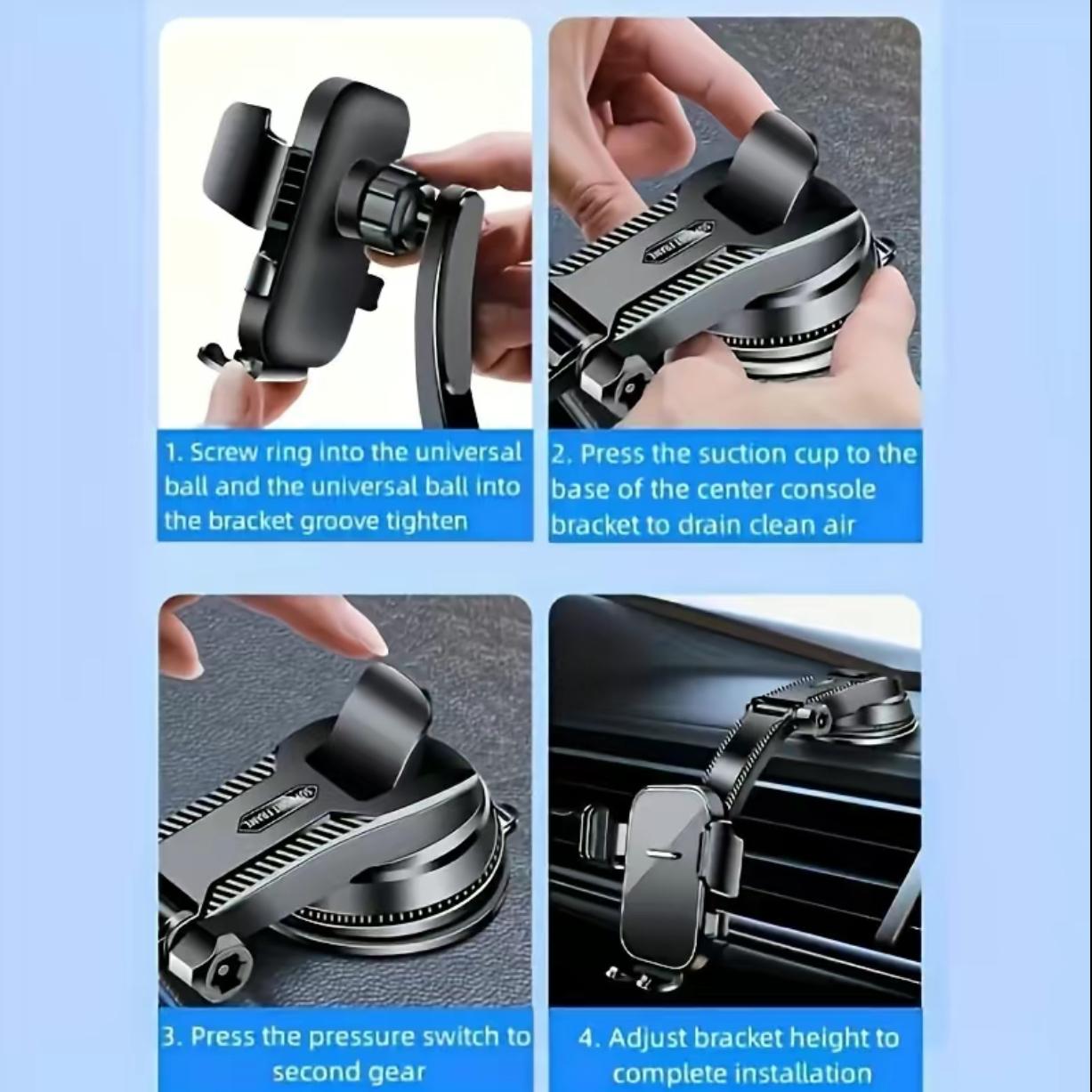 1. Screw ring into the universal ball and the universal ball into the bracket groove tighten

2. Press the suction cup to the base of the center console bracket to drain clean air

3. Press the pressure switch to second gear

4. Adjust bracket height to complete installation