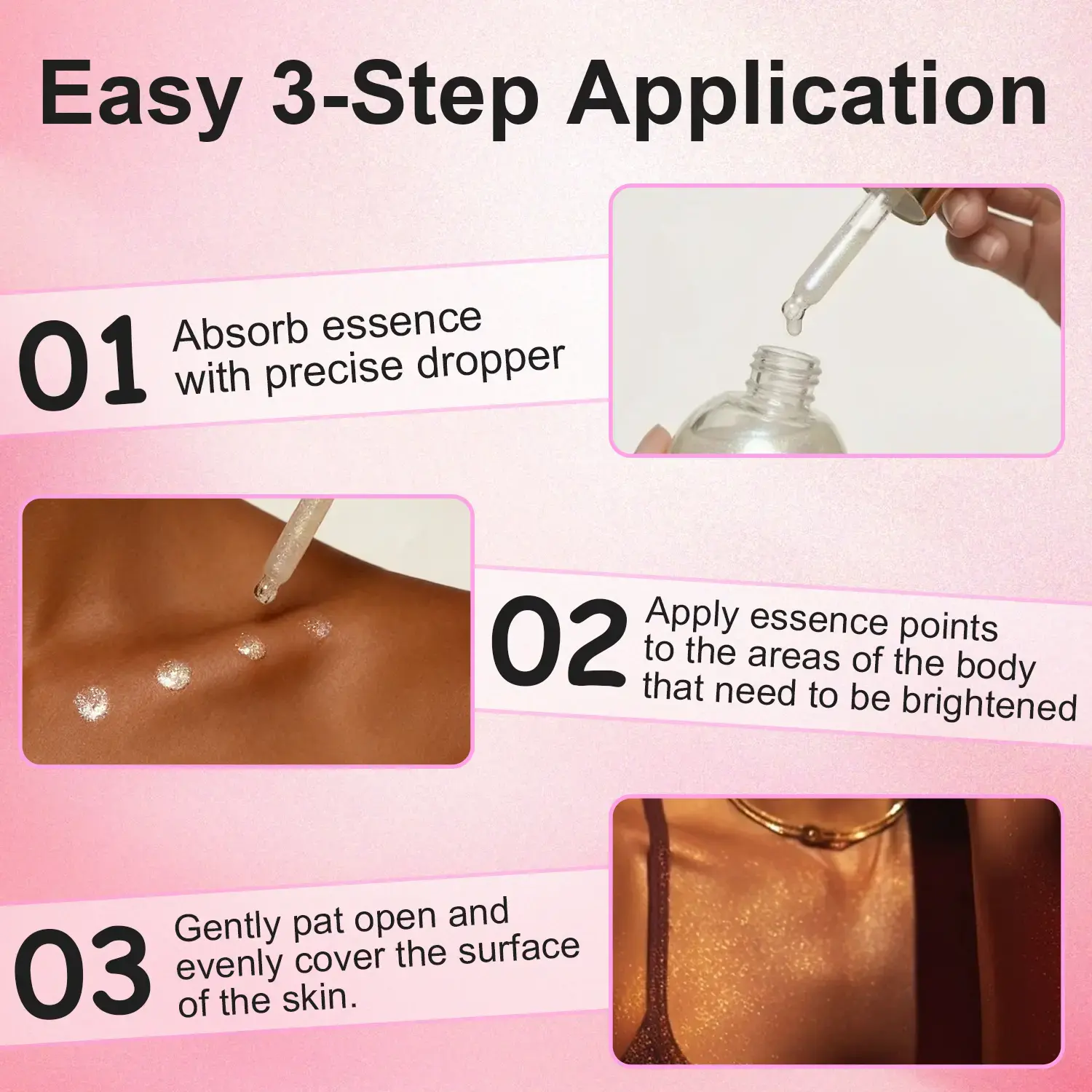 Easy 3-Step Application

01 Absorb essence with precise dropper

02 Apply essence points to the areas of the body that need to be brightened

03 Gently pat open and evenly cover the surface of the skin.