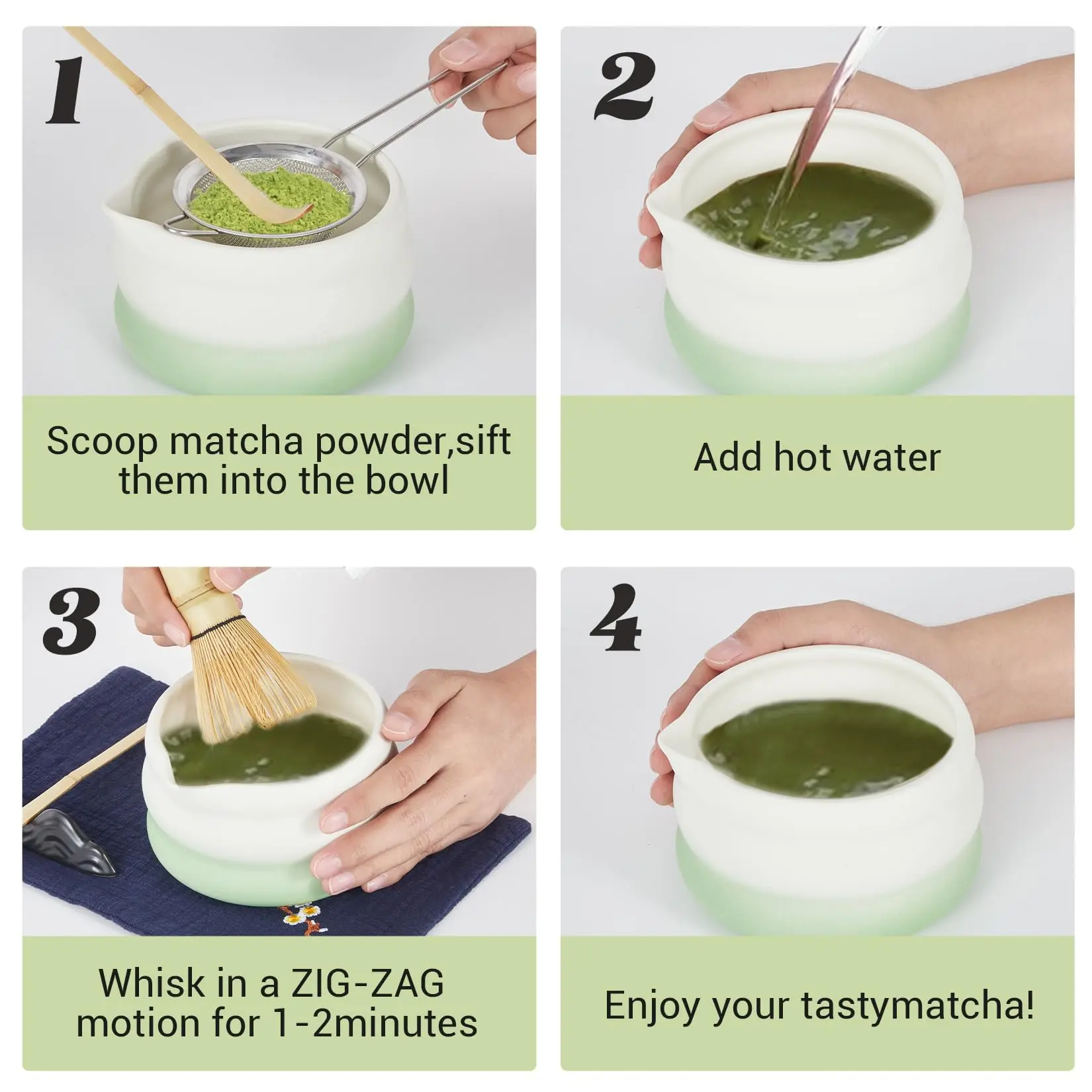 1

Scoop matcha powder,sift them into the bowl

2

Add hot water

3

Whisk in a ZIG-ZAG motion for 1-2minutes

4

Enjoy your tastymatcha!