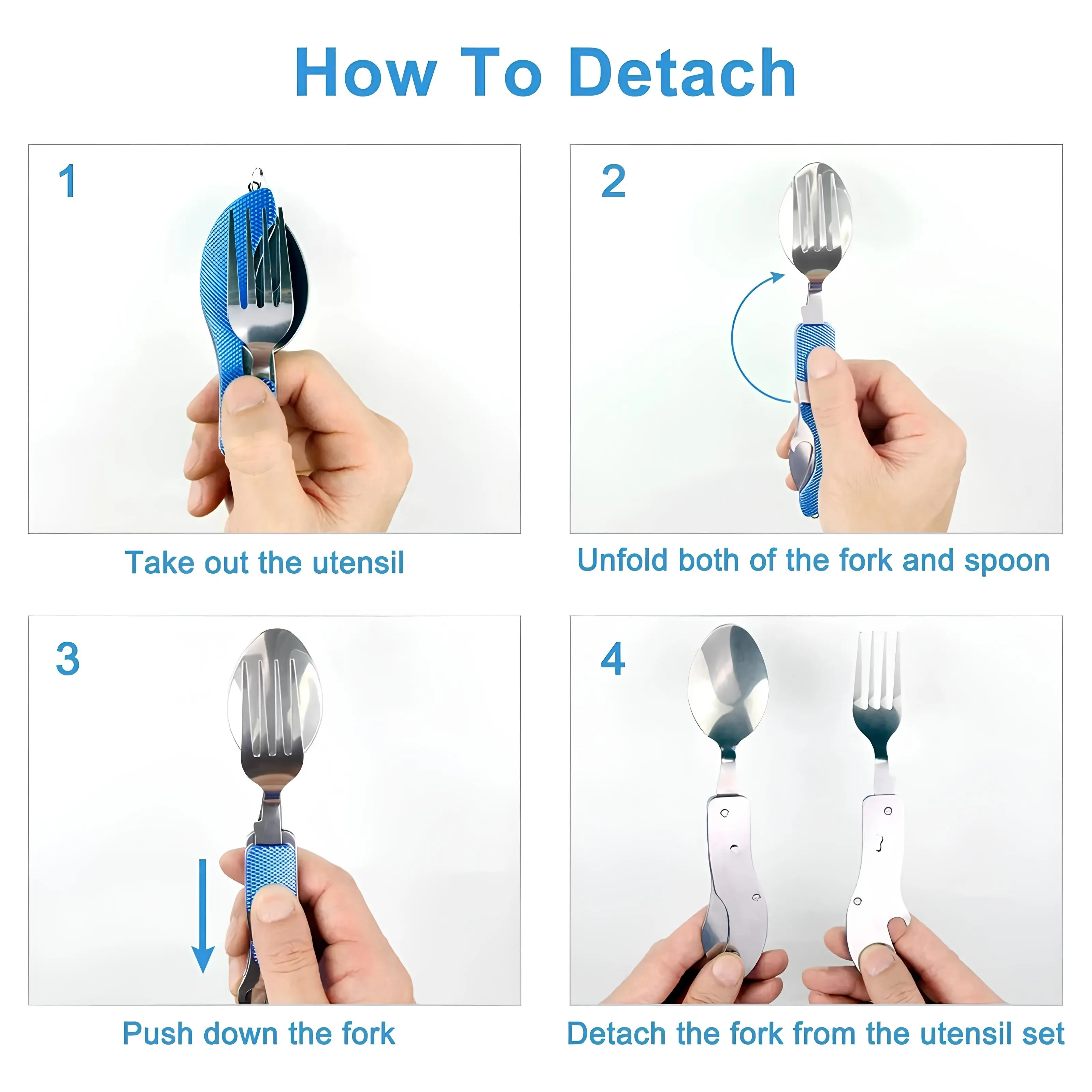 How To Detach

1

Take out the utensil

2

Unfold both of the fork and spoon

3

Push down the fork

4

Detach the fork from the utensil set