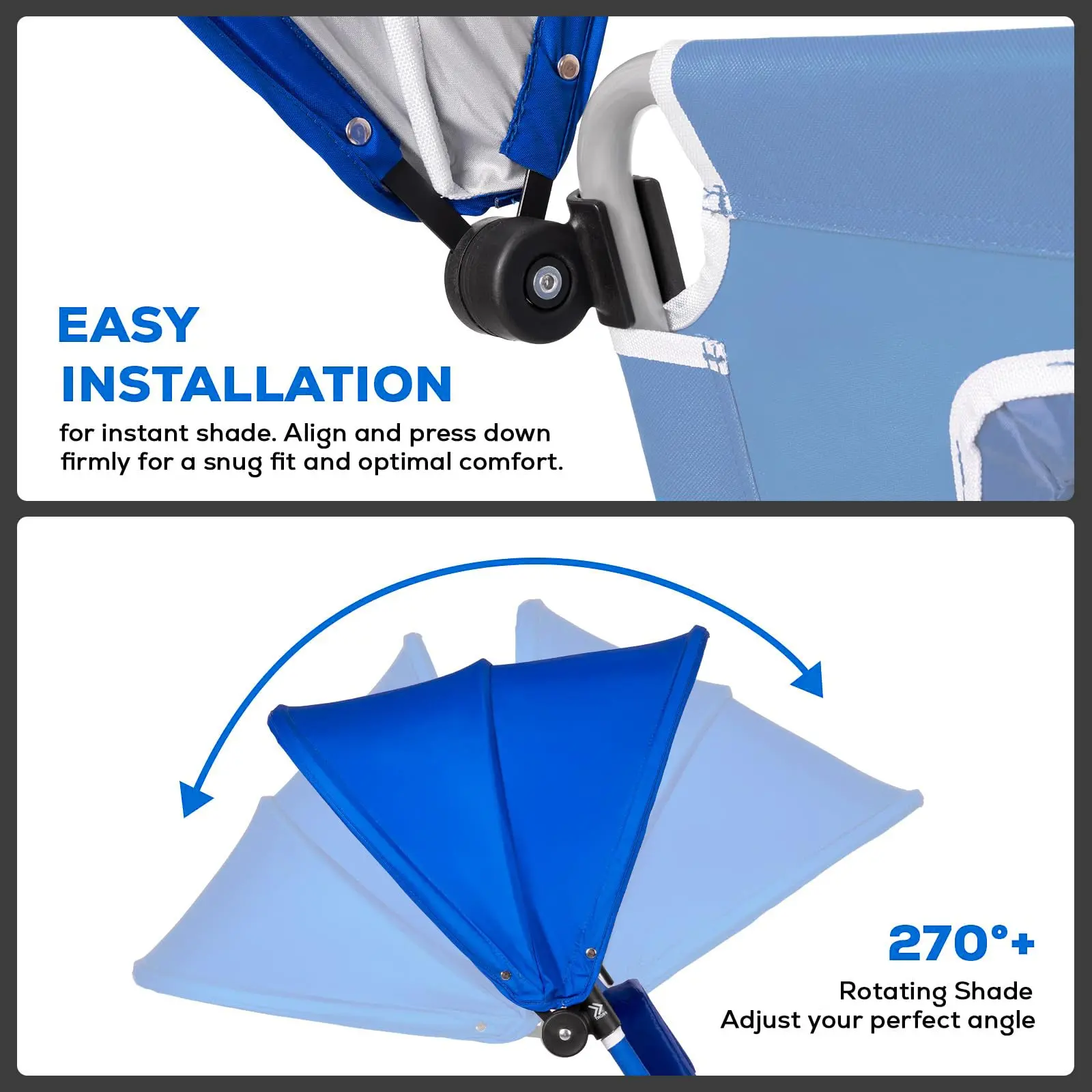 EASY INSTALLATION

for instant shade. Align and press down firmly for a snug fit and optimal comfort.

270°+

Rotating Shade
Adjust your perfect angle