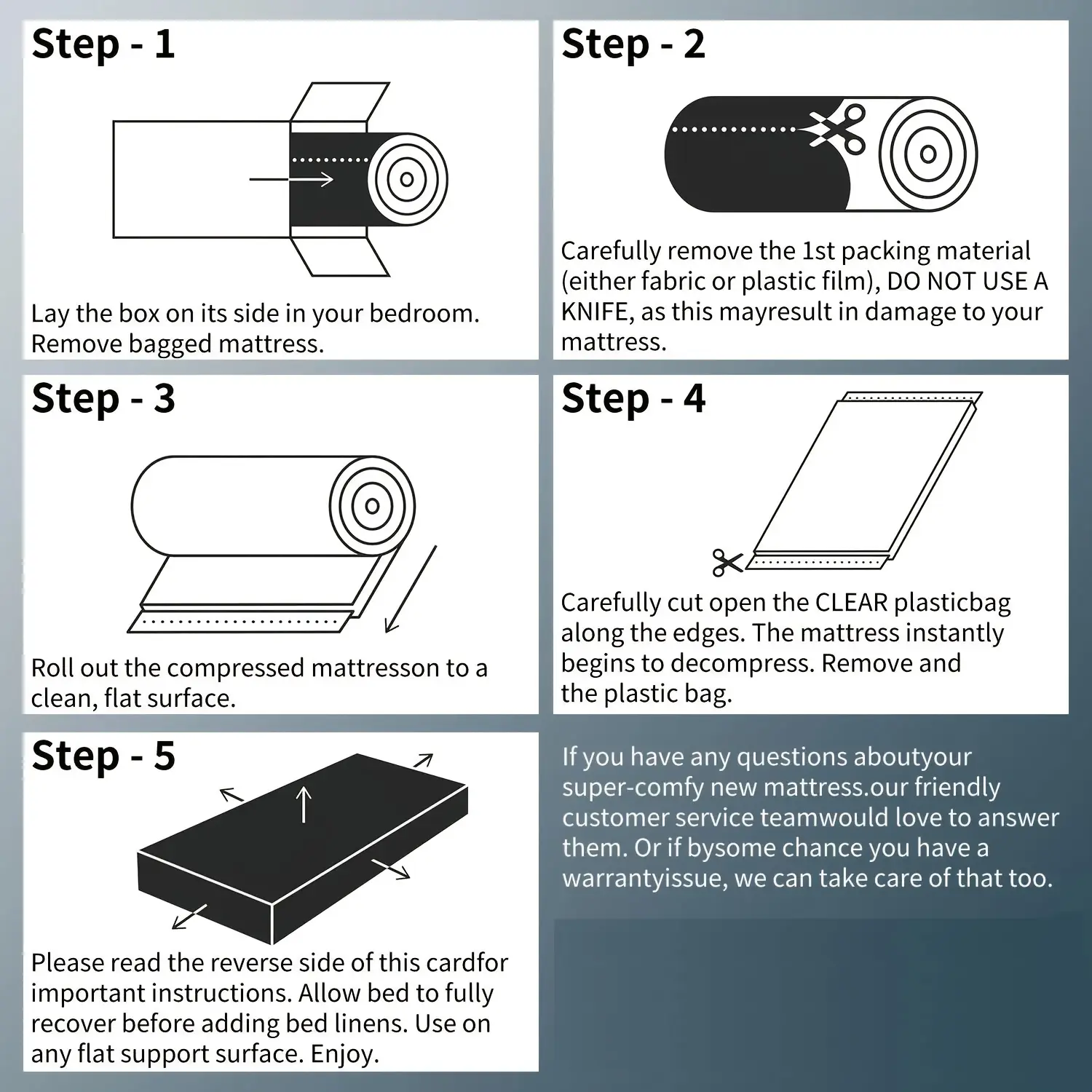 Step - 1

Lay the box on its side in your bedroom. Remove bagged mattress.

Step - 2

Carefully remove the 1st packing material (either fabric or plastic film), DO NOT USE A KNIFE, as this mayresult in damage to your mattress.

Step - 3

Roll out the compressed mattresson to a clean, flat surface.

Step - 4

Carefully cut open the CLEAR plasticbag along the edges. The mattress instantly begins to decompress. Remove and the plastic bag.

Step - 5

Please read the reverse side of this cardfor important instructions. Allow bed to fully recover before adding bed linens. Use on any flat support surface. Enjoy.

If you have any questions aboutyour super-comfy new mattress.our friendly customer service teamwould love to answer them. Or if bysome chance you have a warrantyissue, we can take care of that too.