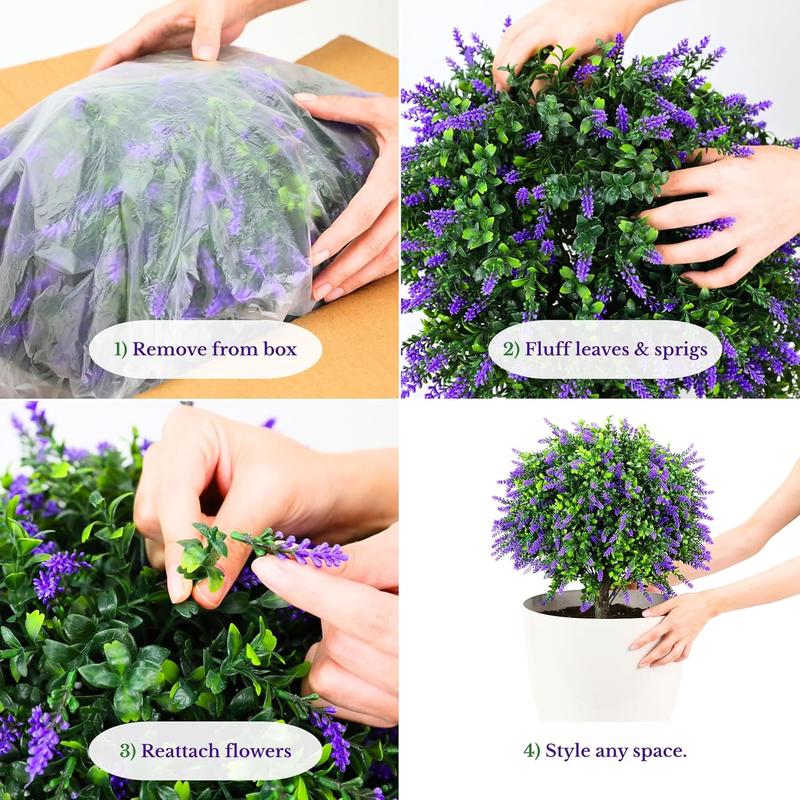 1) Remove from box

2) Fluff leaves & sprigs

3) Reattach flowers

4) Style any space.