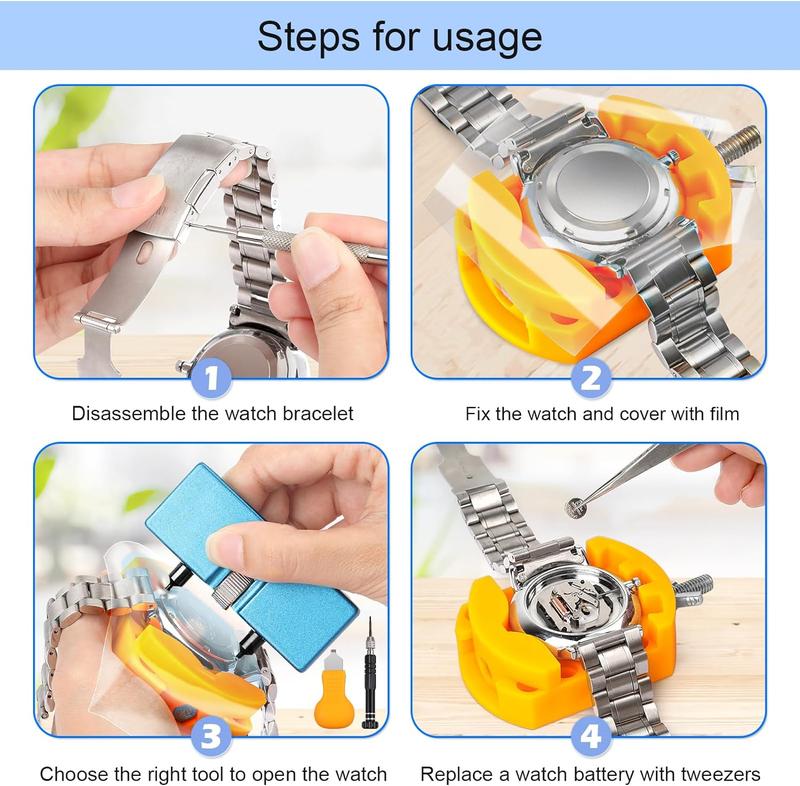 Steps for usage

1
Disassemble the watch bracelet

2
Fix the watch and cover with film

3
Choose the right tool to open the watch

4
Replace a watch battery with tweezers