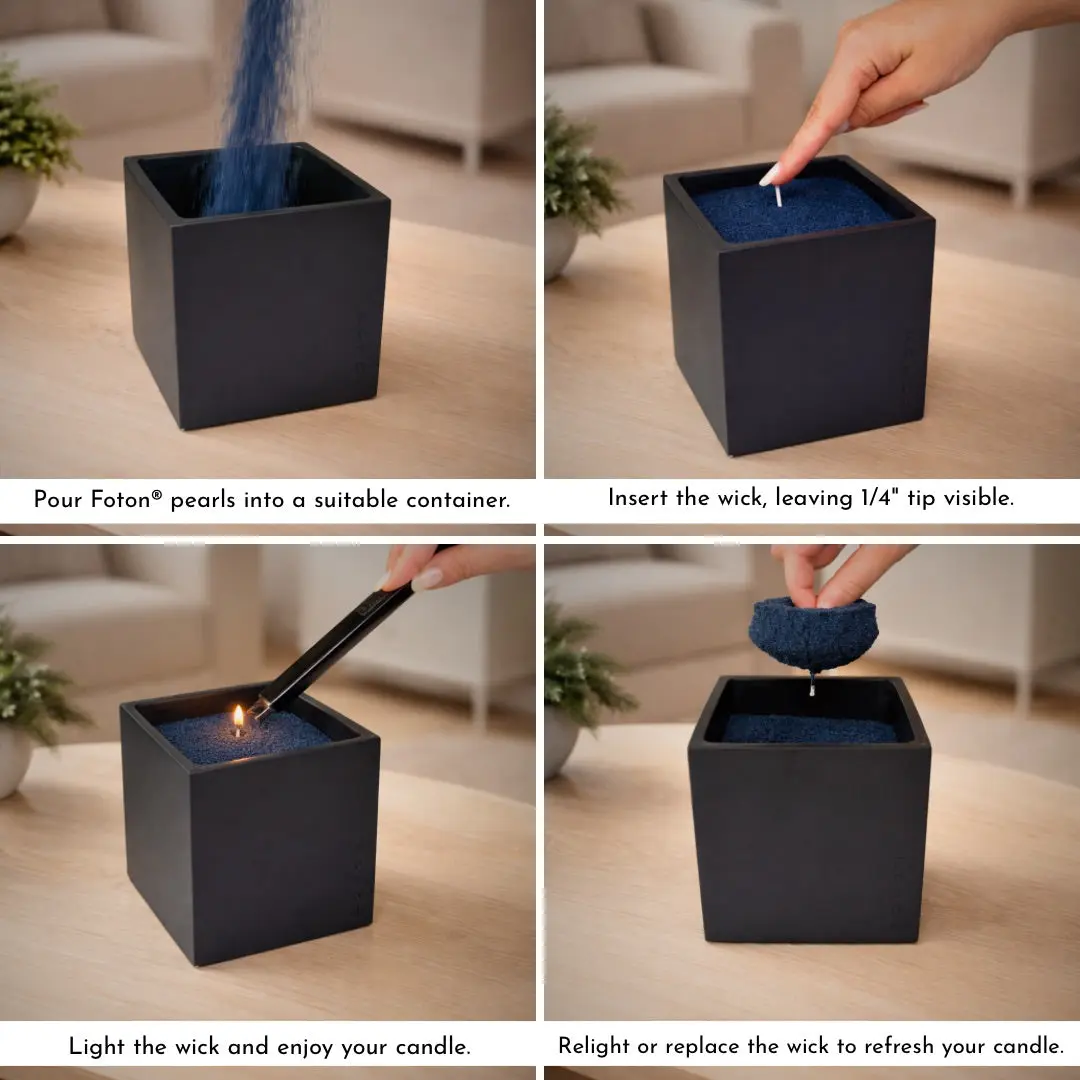 Pour Foton® pearls into a suitable container.

Insert the wick, leaving 1/4" tip visible.

Light the wick and enjoy your candle.

Relight or replace the wick to refresh your candle.