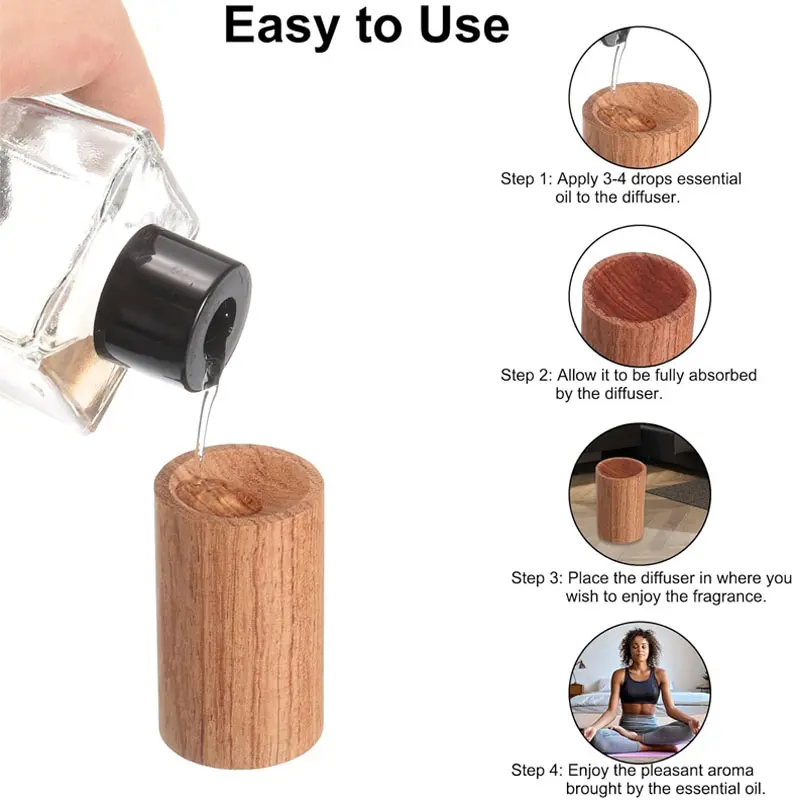 Easy to Use

Step 1: Apply 3-4 drops essential oil to the diffuser.

Step 2: Allow it to be fully absorbed by the diffuser.

Step 3: Place the diffuser in where you wish to enjoy the fragrance.

Step 4: Enjoy the pleasant aroma brought by the essential oil.