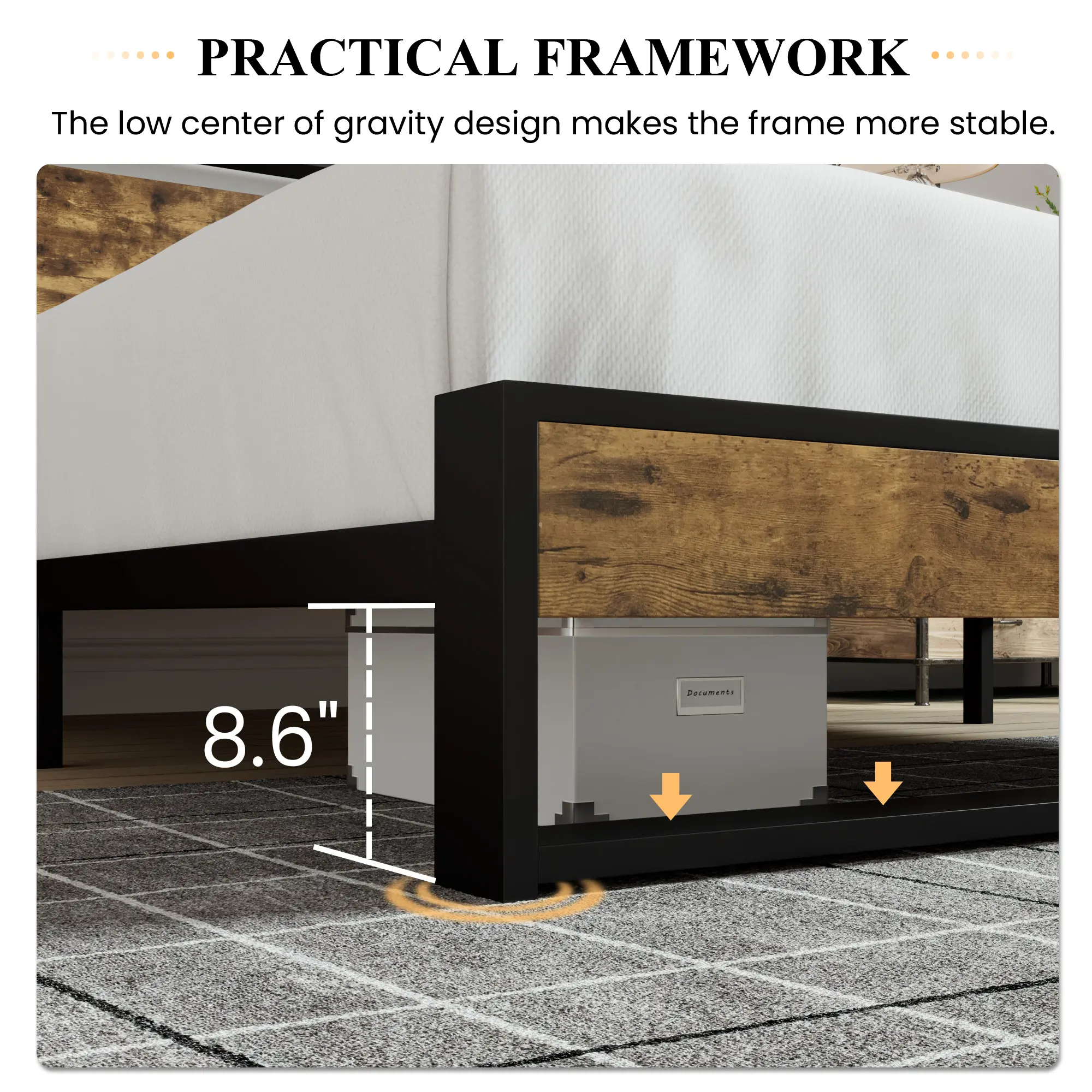 PRACTICAL FRAMEWORK

The low center of gravity design makes the frame more stable.

8.6"

Documents