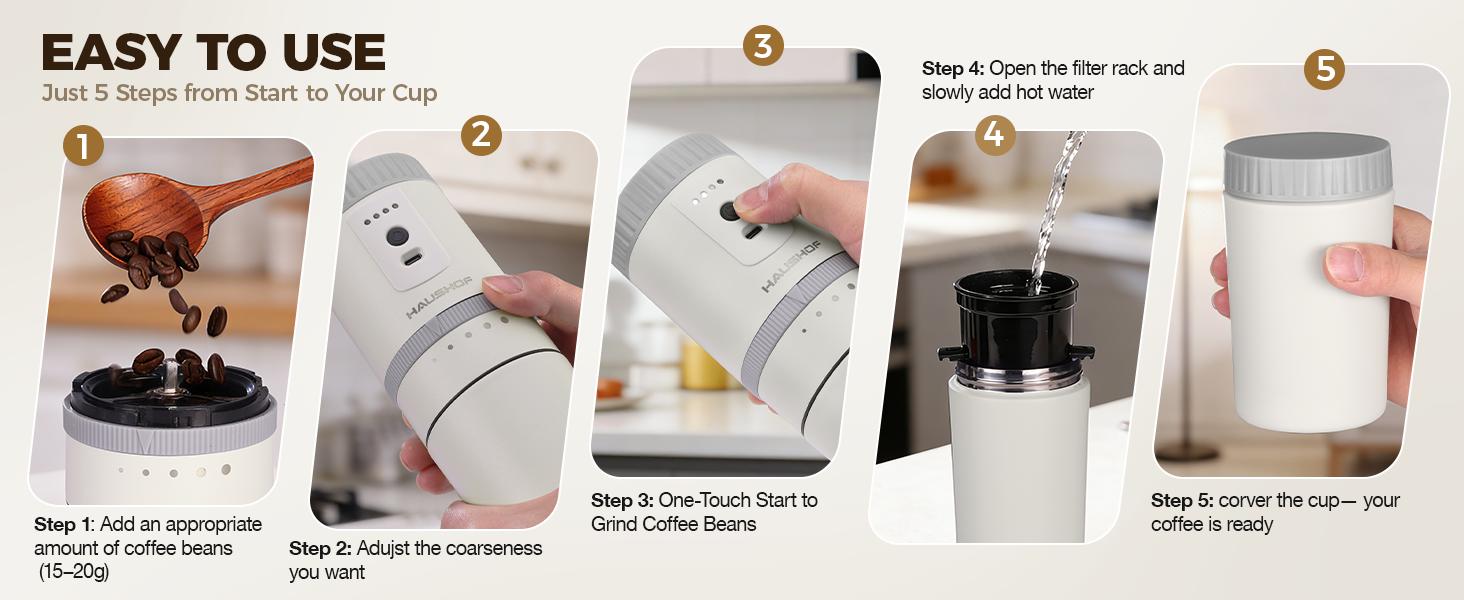 EASY TO USE
Just 5 Steps from Start to Your Cup

1

Step 1: Add an appropriate amount of coffee beans (15–20g)

2

HAUSHOF

Step 2: Adjust the coarseness you want

3

HAUSHOF

Step 3: One-Touch Start to Grind Coffee Beans

Step 4: Open the filter rack and slowly add hot water

4

5

Step 5: corver the cup— your coffee is ready