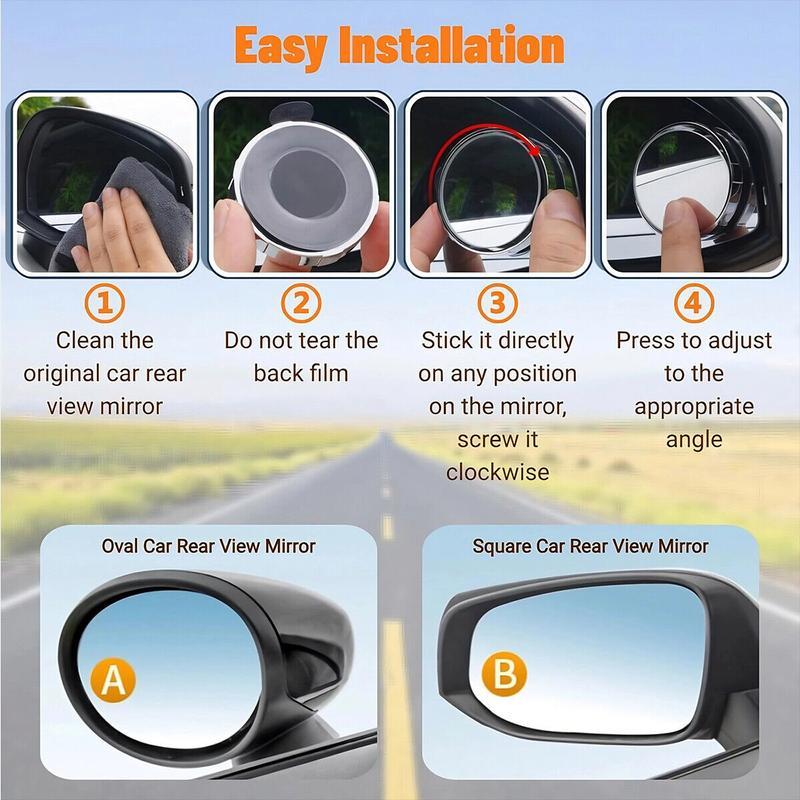 Easy Installation

1
Clean the original car rear view mirror

2
Do not tear the back film

3
Stick it directly on any position on the mirror, screw it clockwise

4
Press to adjust to the appropriate angle

Oval Car Rear View Mirror

A

Square Car Rear View Mirror

B