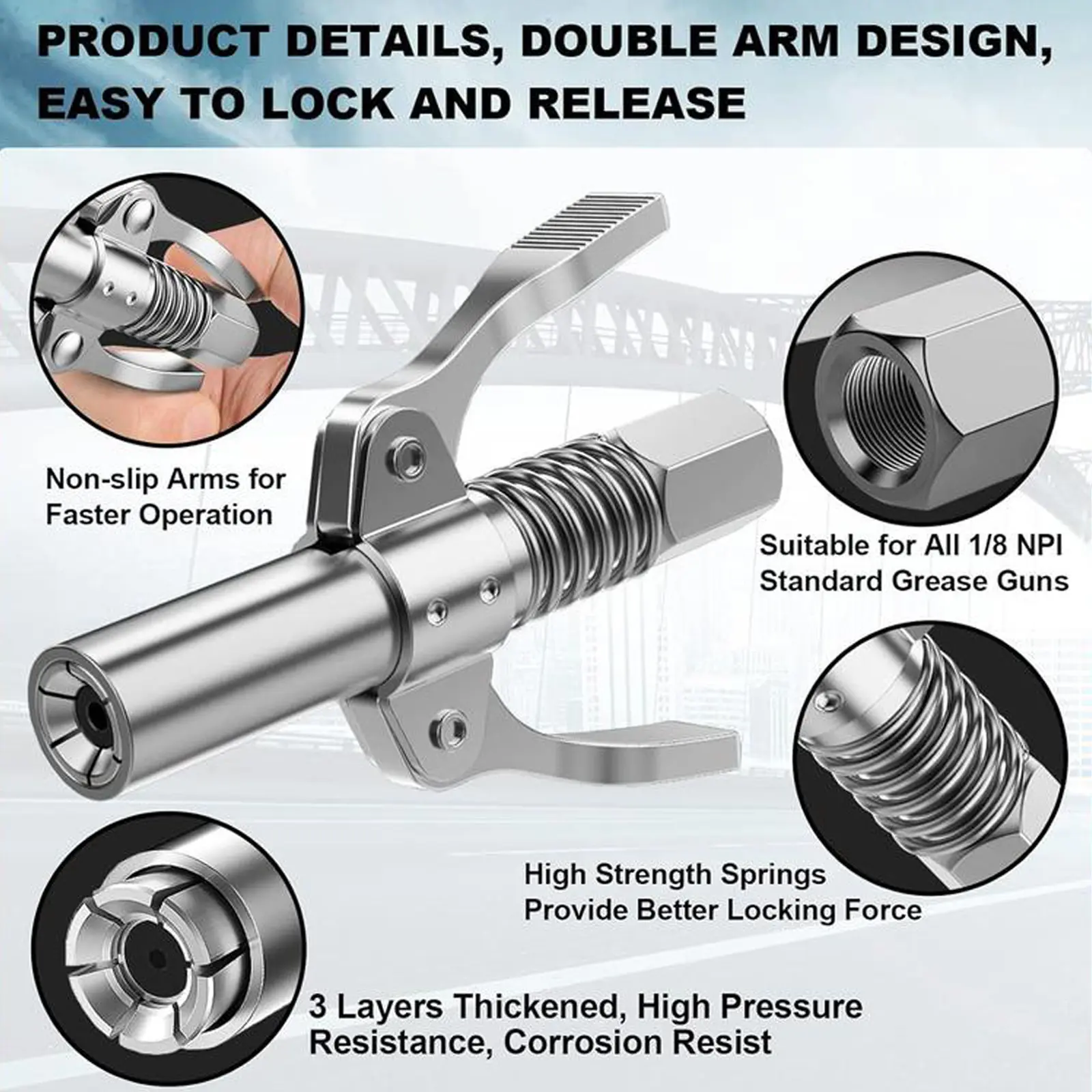 PRODUCT DETAILS, DOUBLE ARM DESIGN, EASY TO LOCK AND RELEASE

Non-slip Arms for Faster Operation

Suitable for All 1/8 NPI Standard Grease Guns

High Strength Springs Provide Better Locking Force

3 Layers Thickened, High Pressure Resistance, Corrosion Resist