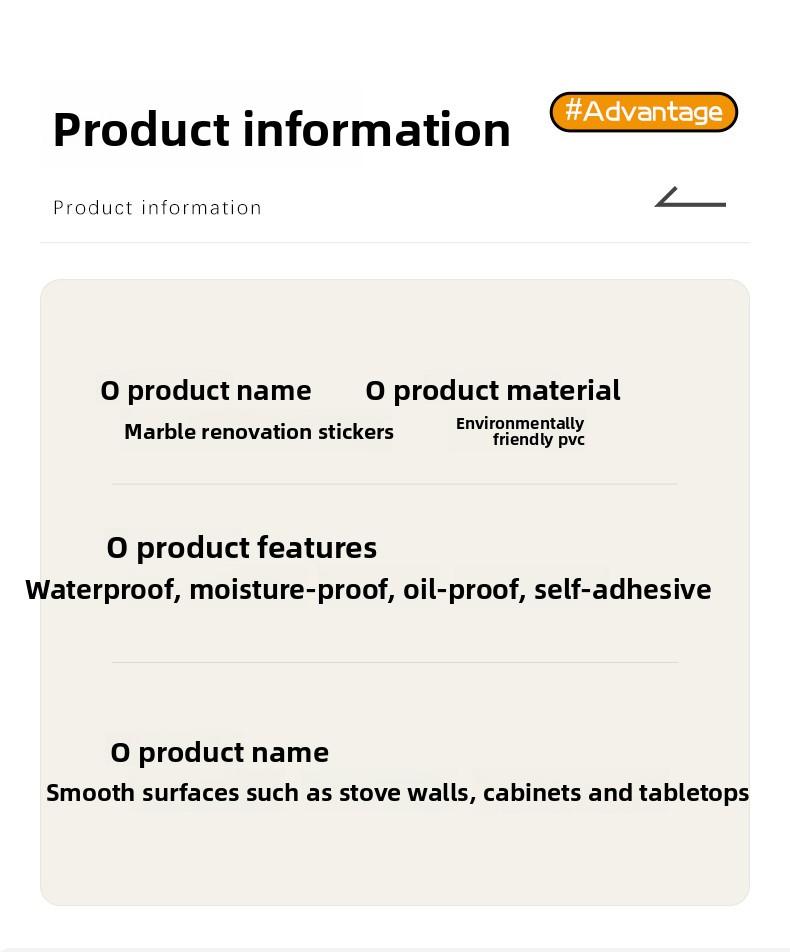 Product information

#Advantage

Product information

O product name
Marble renovation stickers

O product material
Environmentally friendly pvc

O product features
Waterproof, moisture-proof, oil-proof, self-adhesive

O product name
Smooth surfaces such as stove walls, cabinets and tabletops