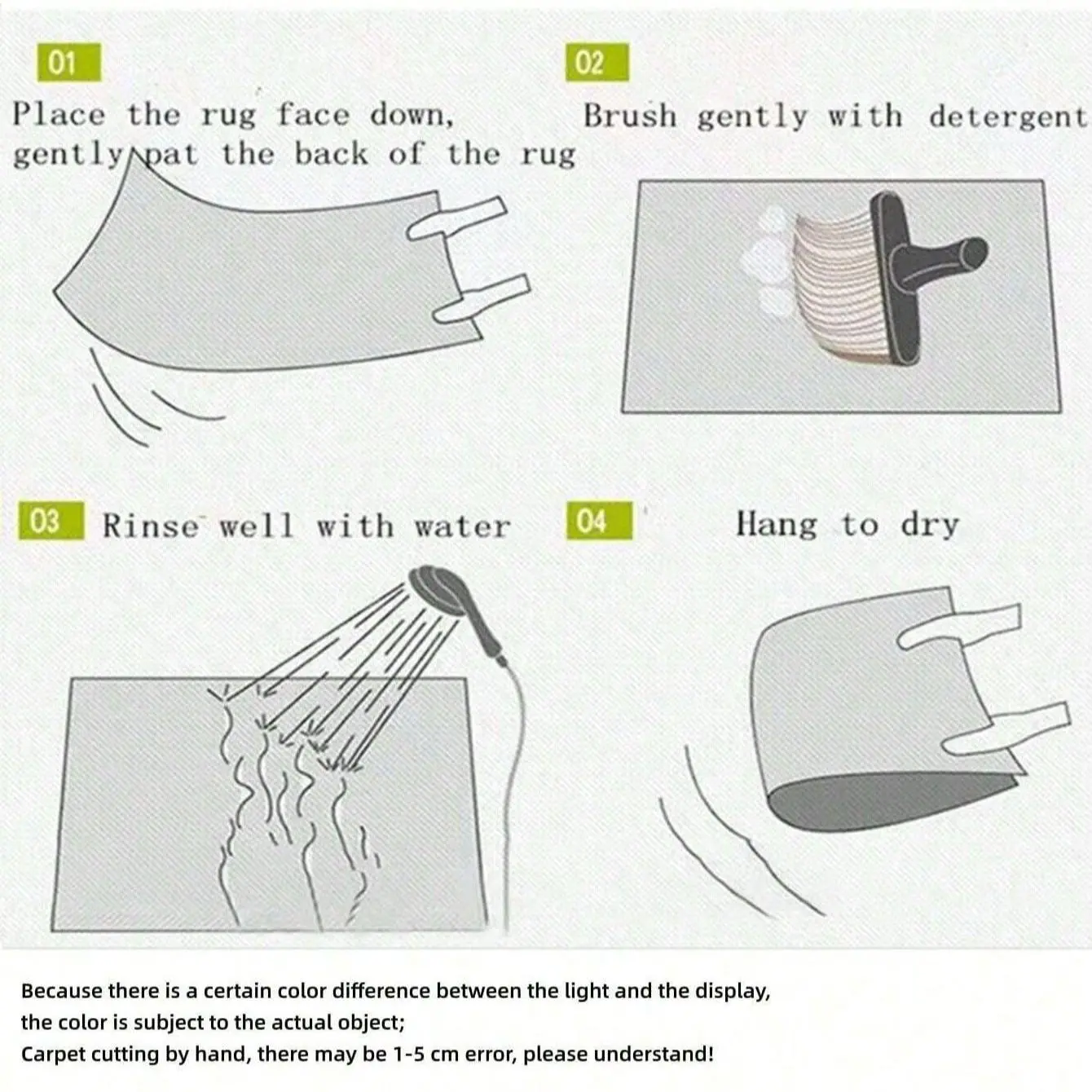 01

Place the rug face down, gently pat the back of the rug

02

Brush gently with detergent

03 Rinse well with water

04 Hang to dry

Because there is a certain color difference between the light and the display, the color is subject to the actual object;
Carpet cutting by hand, there may be 1-5 cm error, please understand!