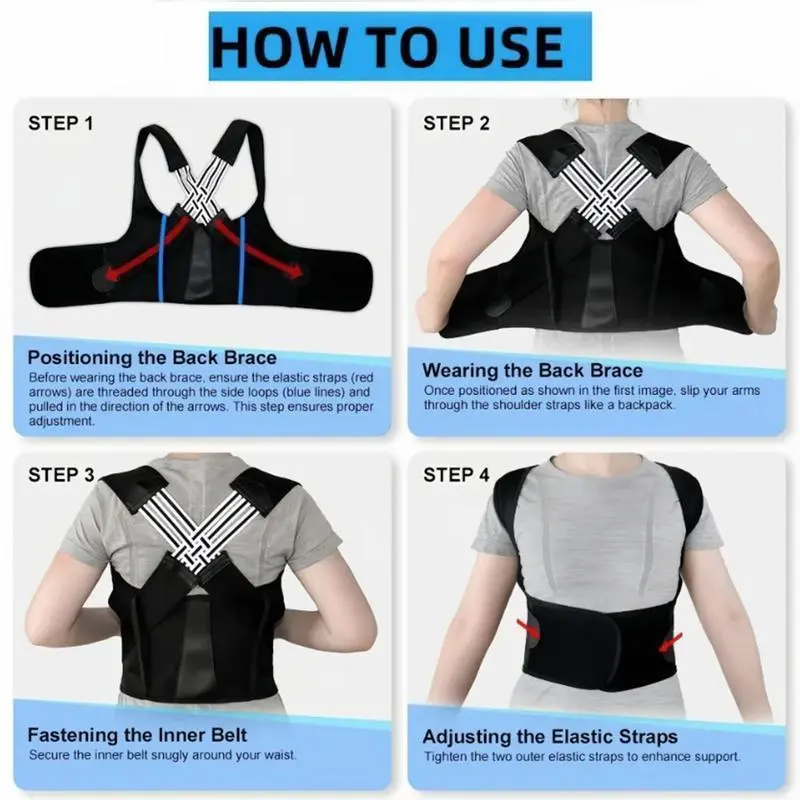 HOW TO USE

STEP 1

Positioning the Back Brace
Before wearing the back brace, ensure the elastic straps (red arrows) are threaded through the side loops (blue lines) and pulled in the direction of the arrows. This step ensures proper adjustment.

STEP 2

Wearing the Back Brace
Once positioned as shown in the first image, slip your arms through the shoulder straps like a backpack.

STEP 3

Fastening the Inner Belt
Secure the inner belt snugly around your waist.

STEP 4

Adjusting the Elastic Straps
Tighten the two outer elastic straps to enhance support.