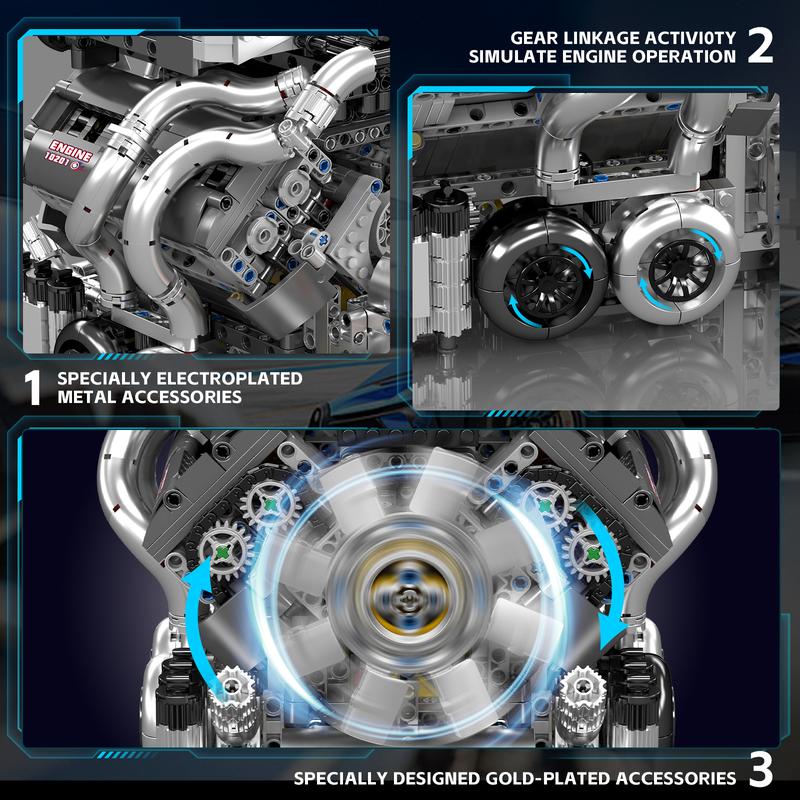 GEAR LINKAGE ACTIVI0TY SIMULATE ENGINE OPERATION 2

ENGINE 10201

1 SPECIALLY ELECTROPLATED METAL ACCESSORIES

SPECIALLY DESIGNED GOLD-PLATED ACCESSORIES 3