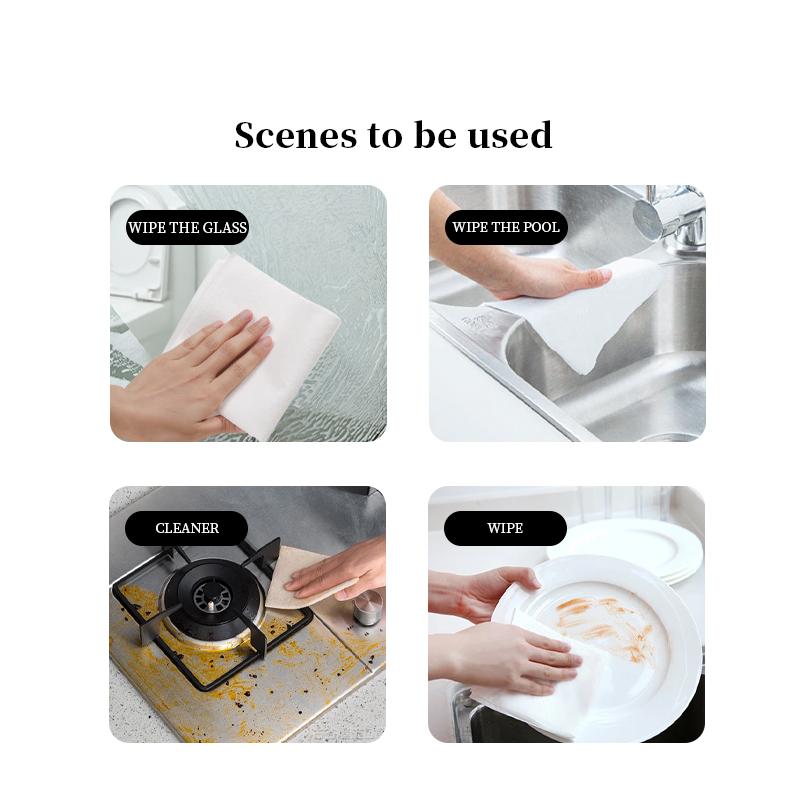 Scenes to be used

WIPE THE GLASS

WIPE THE POOL

CLEANER

WIPE