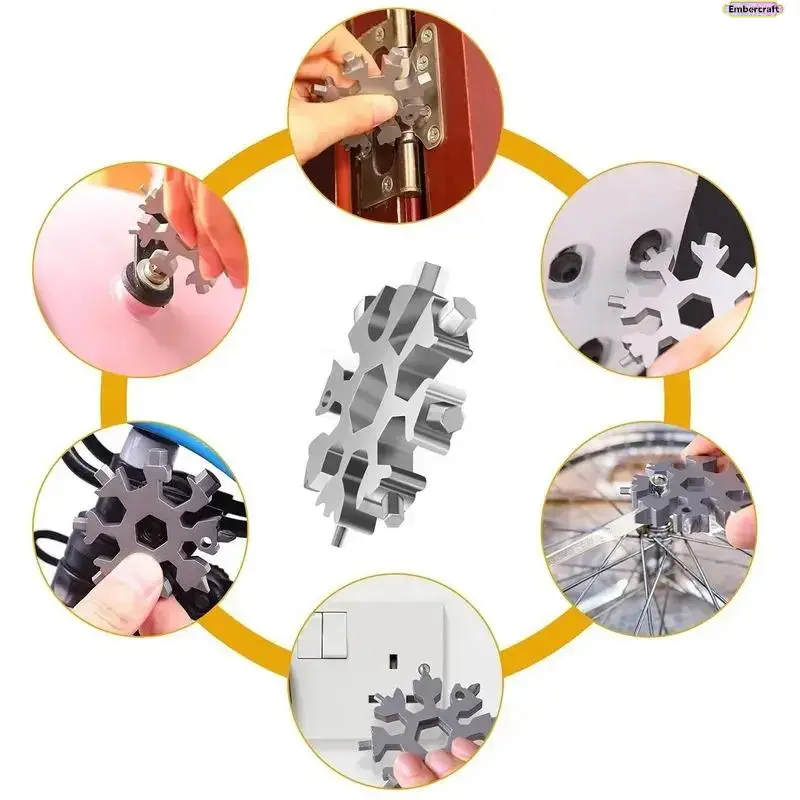 Embercraft