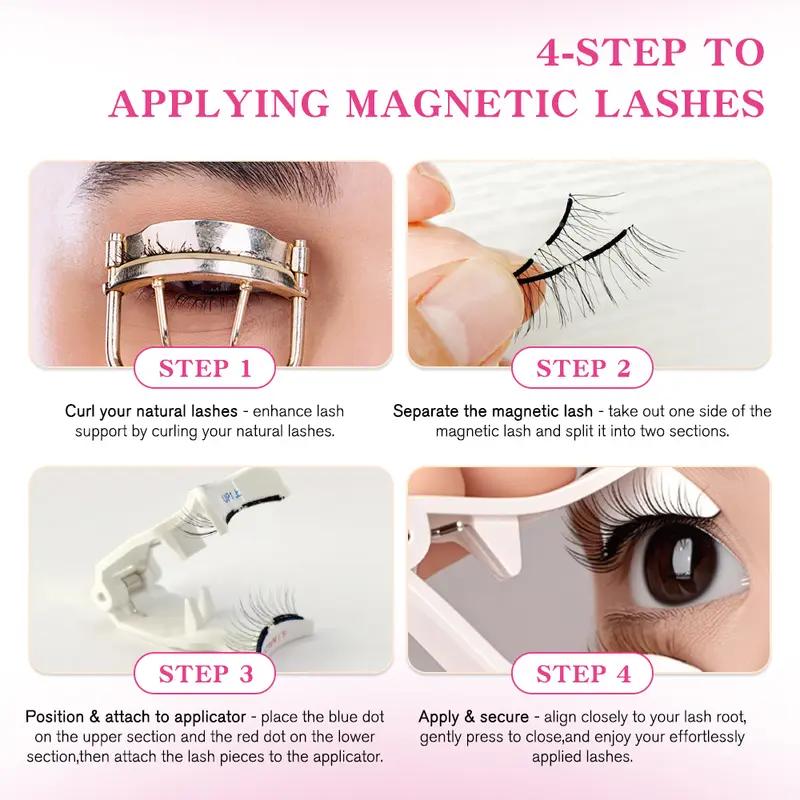 4-STEP TO
APPLYING MAGNETIC LASHES

STEP 1

Curl your natural lashes - enhance lash support by curling your natural lashes.

STEP 2

Separate the magnetic lash - take out one side of the magnetic lash and split it into two sections.

STEP 3

Position & attach to applicator - place the blue dot on the upper section and the red dot on the lower section,then attach the lash pieces to the applicator.

STEP 4

Apply & secure - align closely to your lash root, gently press to close,and enjoy your effortlessly applied lashes.