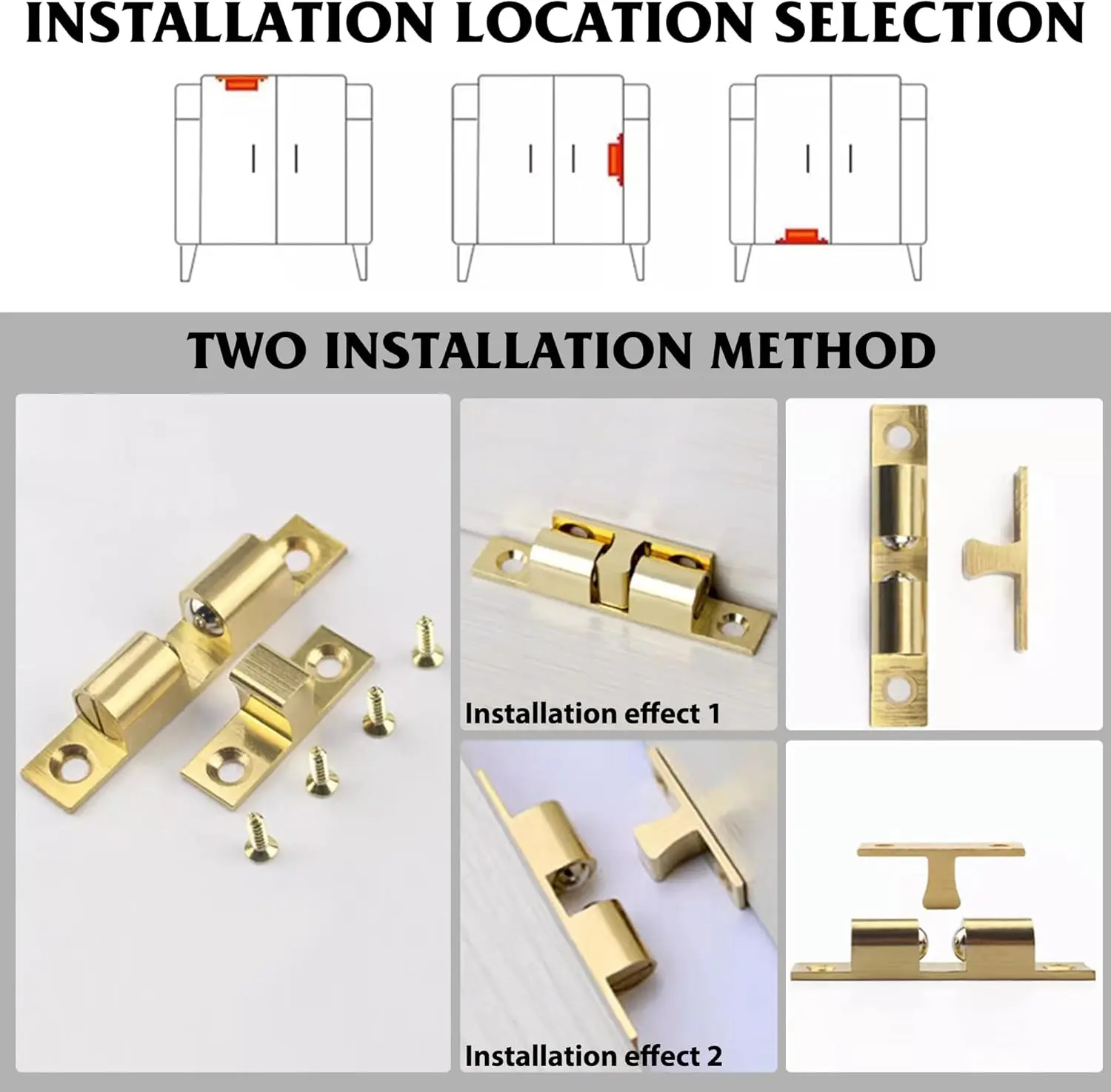 INSTALLATION LOCATION SELECTION

TWO INSTALLATION METHOD

Installation effect 1

Installation effect 2