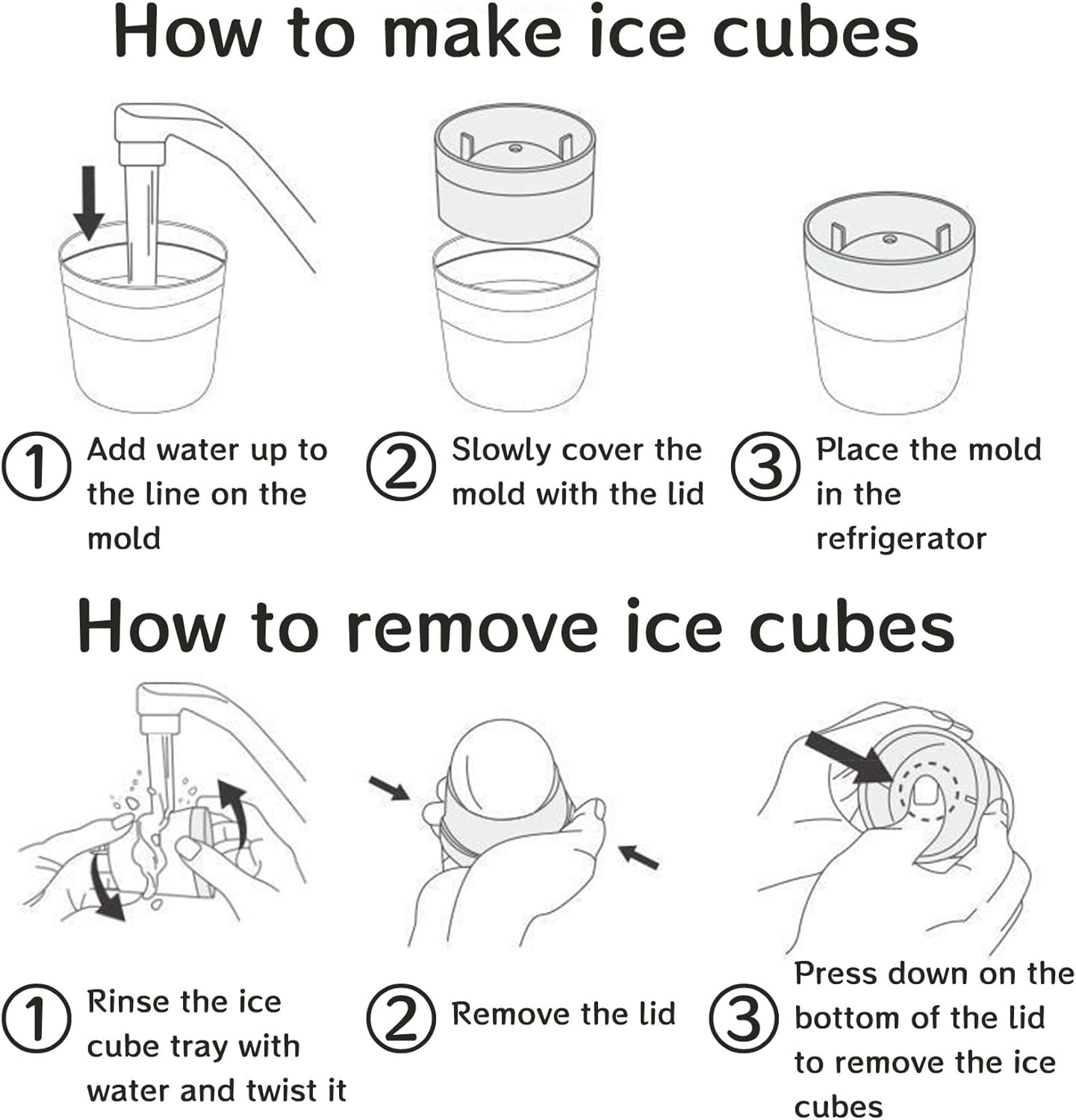 How to make ice cubes

① Add water up to the line on the mold

② Slowly cover the mold with the lid

③ Place the mold in the refrigerator

How to remove ice cubes

① Rinse the ice cube tray with water and twist it

② Remove the lid

③ Press down on the bottom of the lid to remove the ice cubes