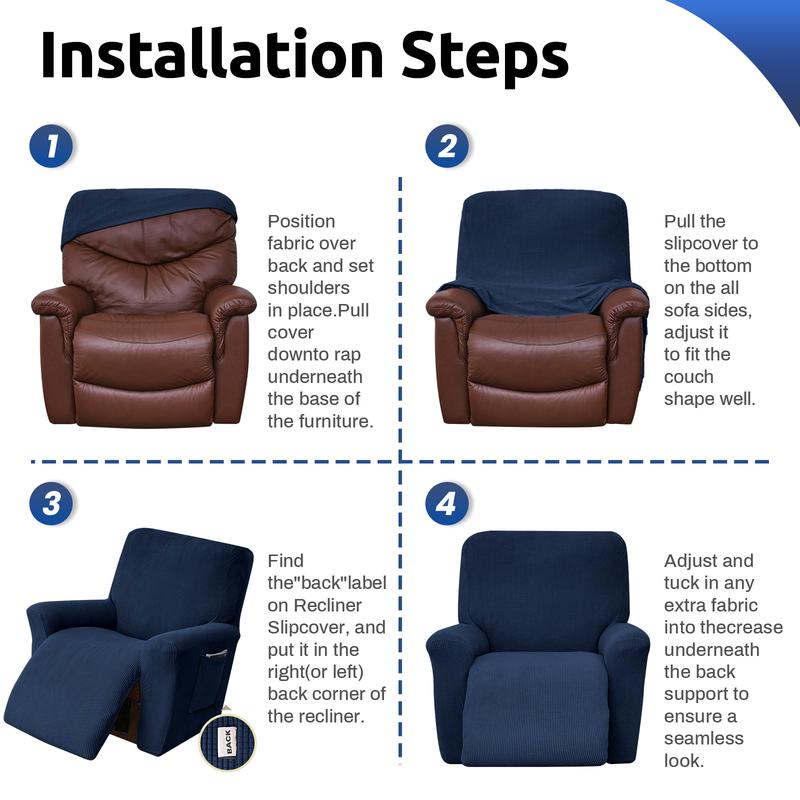 Installation Steps

1

Position fabric over back and set shoulders in place.Pull cover downto rap underneath the base of the furniture.

2

Pull the slipcover to the bottom on the all sofa sides, adjust it to fit the couch shape well.

3

Find the"back"label on Recliner Slipcover, and put it in the right(or left) back corner of the recliner.

BACK

4

Adjust and tuck in any extra fabric into thecrease underneath the back support to ensure a seamless look.