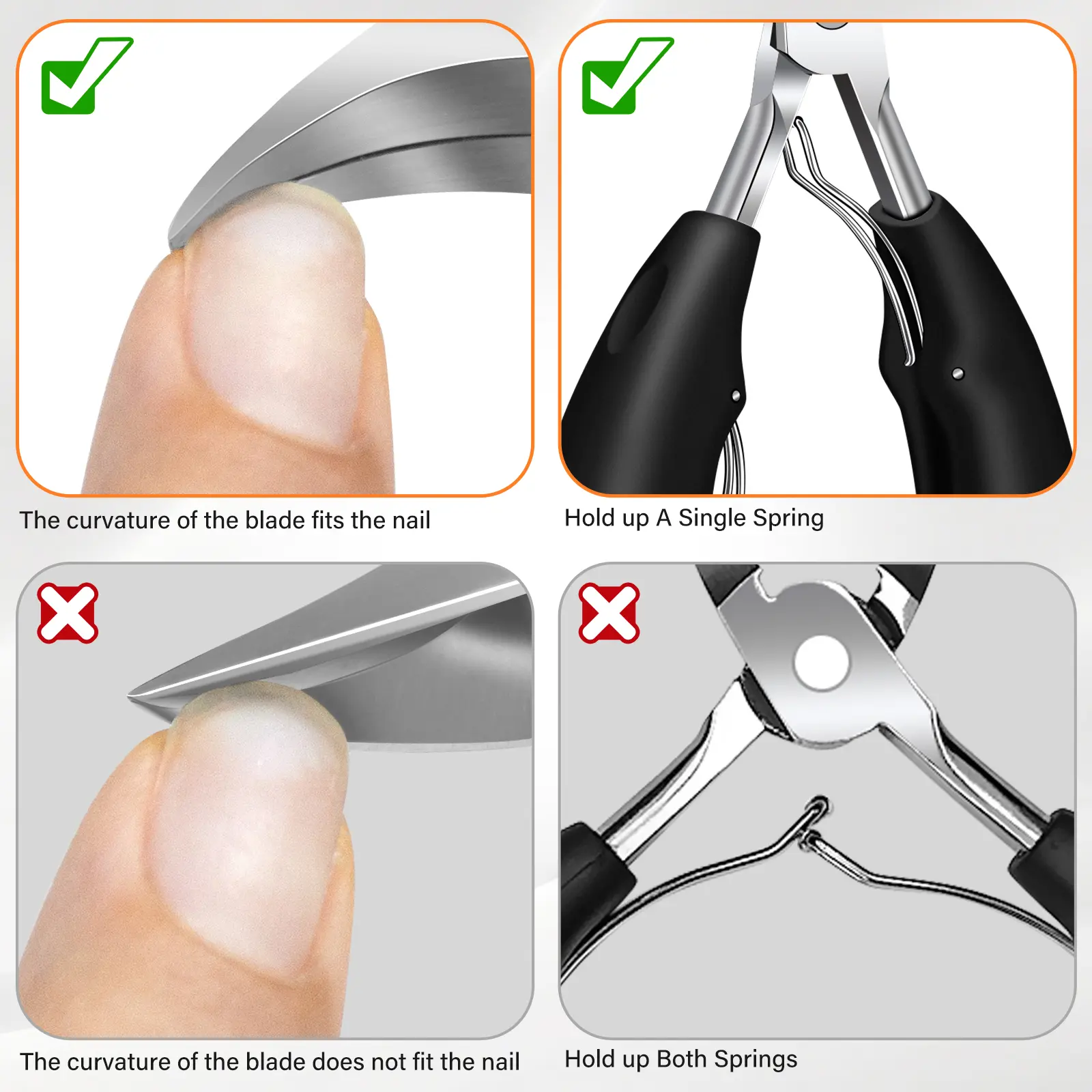 The curvature of the blade fits the nail

Hold up A Single Spring

The curvature of the blade does not fit the nail

Hold up Both Springs