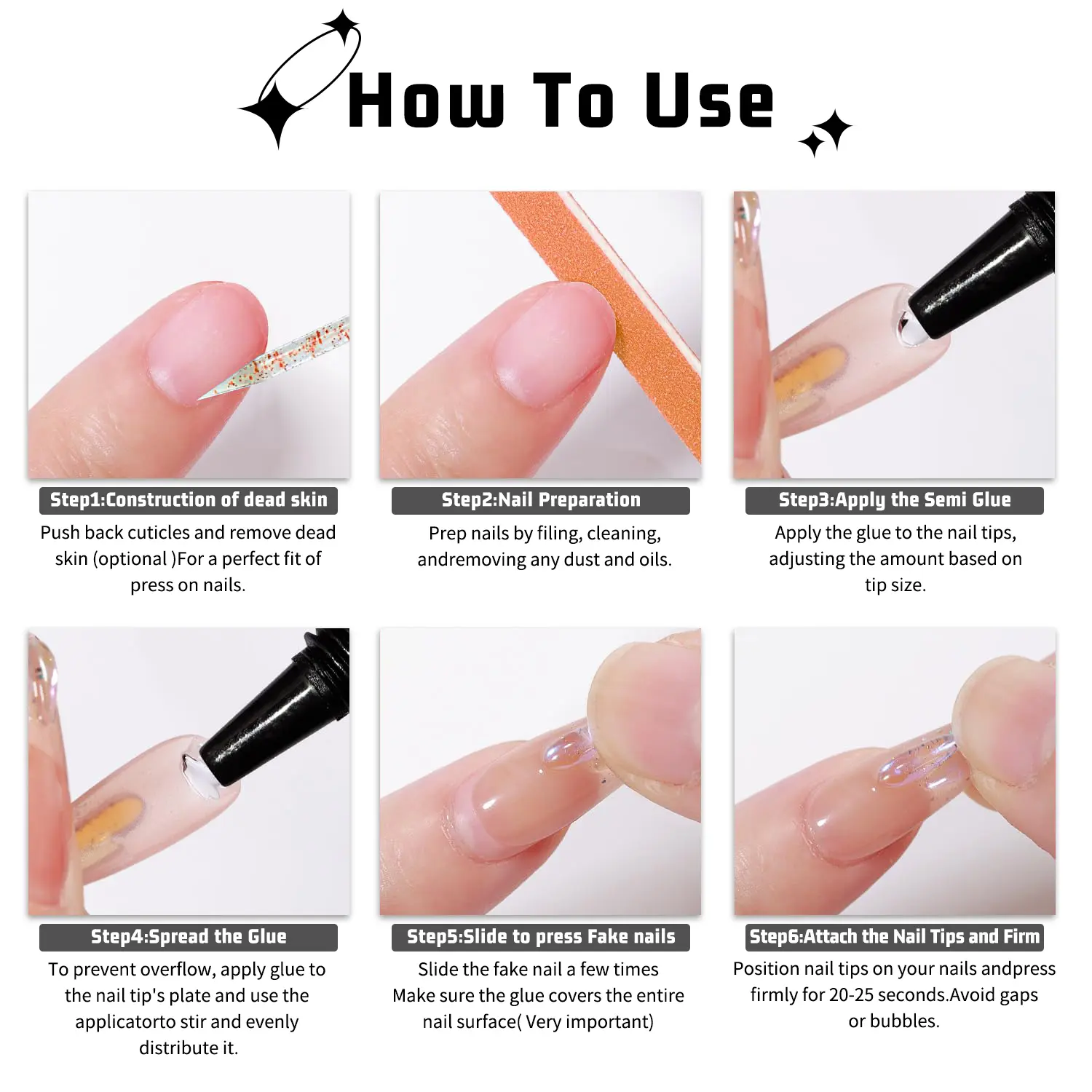 How To Use

Step1:Construction of dead skin
Push back cuticles and remove dead skin (optional )For a perfect fit of press on nails.

Step2:Nail Preparation
Prep nails by filing, cleaning, andremoving any dust and oils.

Step3:Apply the Semi Glue
Apply the glue to the nail tips, adjusting the amount based on tip size.

Step4:Spread the Glue
To prevent overflow, apply glue to the nail tip's plate and use the applicatorto stir and evenly distribute it.

Step5:Slide to press Fake nails
Slide the fake nail a few times
Make sure the glue covers the entire nail surface( Very important)

Step6:Attach the Nail Tips and Firm
Position nail tips on your nails andpress firmly for 20-25 seconds.Avoid gaps or bubbles.