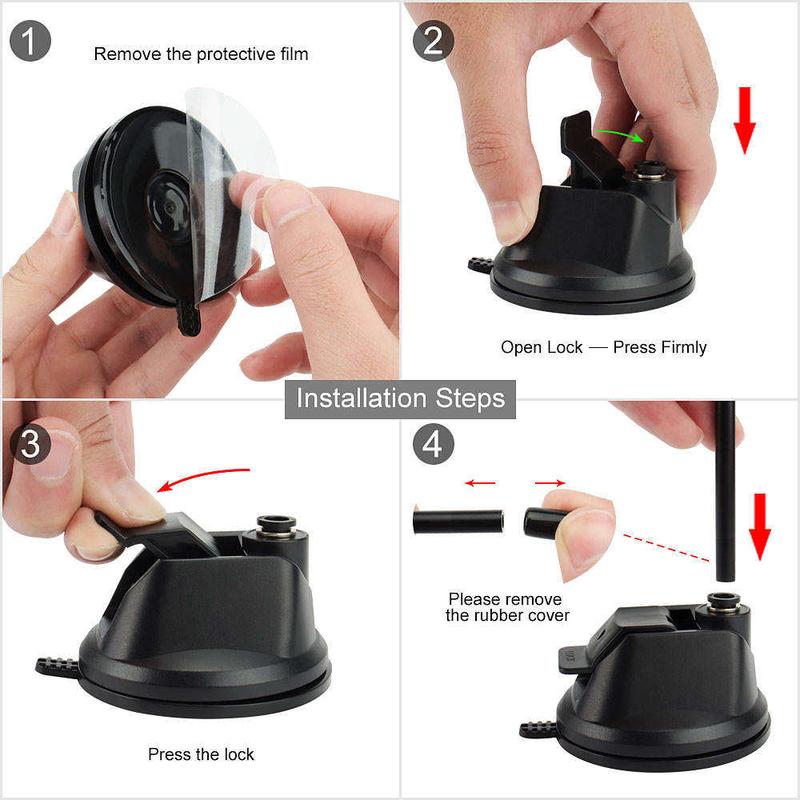 1
Remove the protective film

2
Open Lock — Press Firmly

Installation Steps

3
Press the lock

4
Please remove the rubber cover