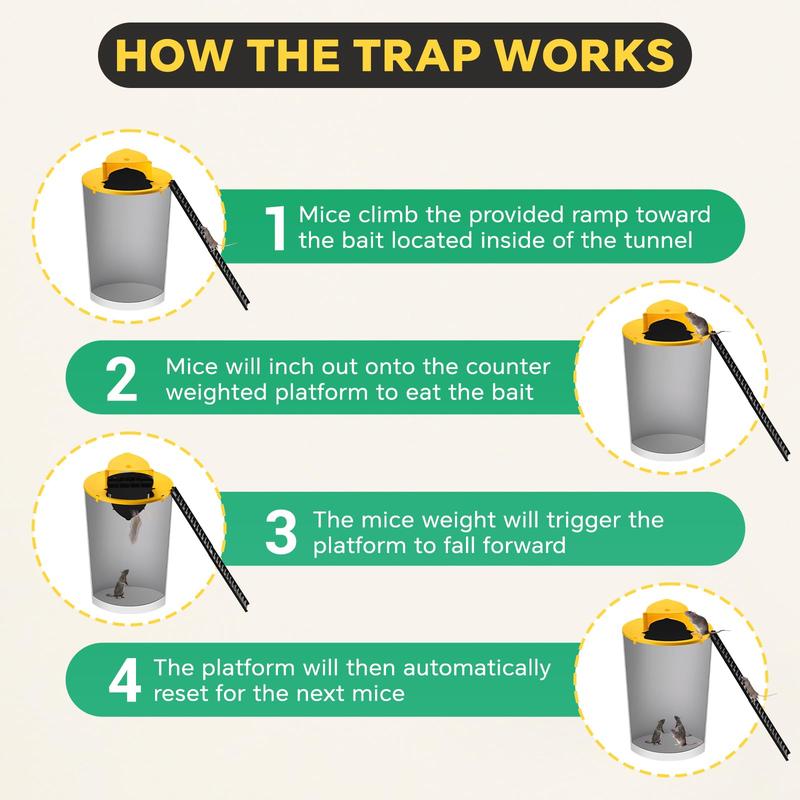 HOW THE TRAP WORKS

1 Mice climb the provided ramp toward the bait located inside of the tunnel

2 Mice will inch out onto the counter weighted platform to eat the bait

3 The mice weight will trigger the platform to fall forward

4 The platform will then automatically reset for the next mice