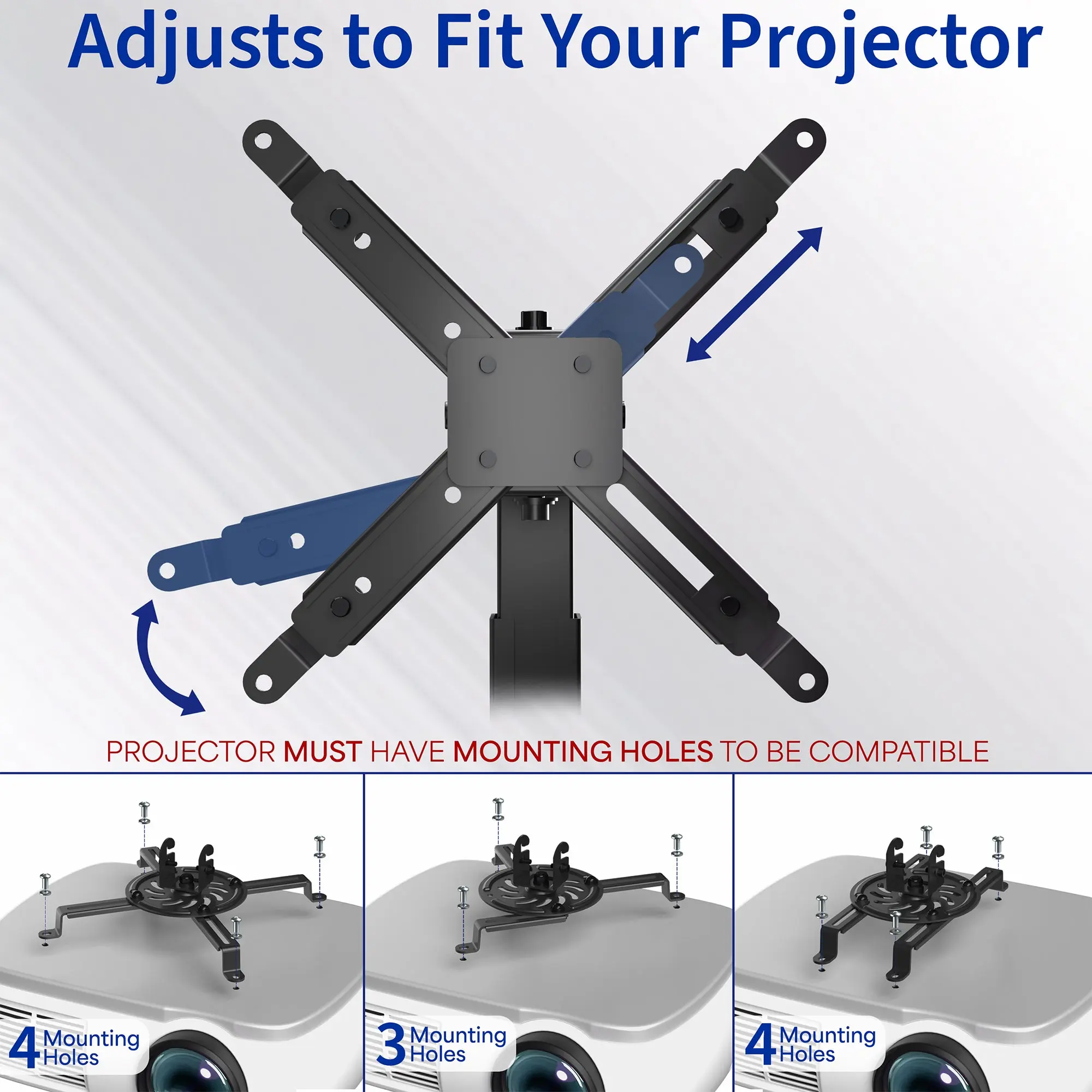 Adjusts to Fit Your Projector

PROJECTOR MUST HAVE MOUNTING HOLES TO BE COMPATIBLE

4 Mounting Holes

3 Mounting Holes

4 Mounting Holes