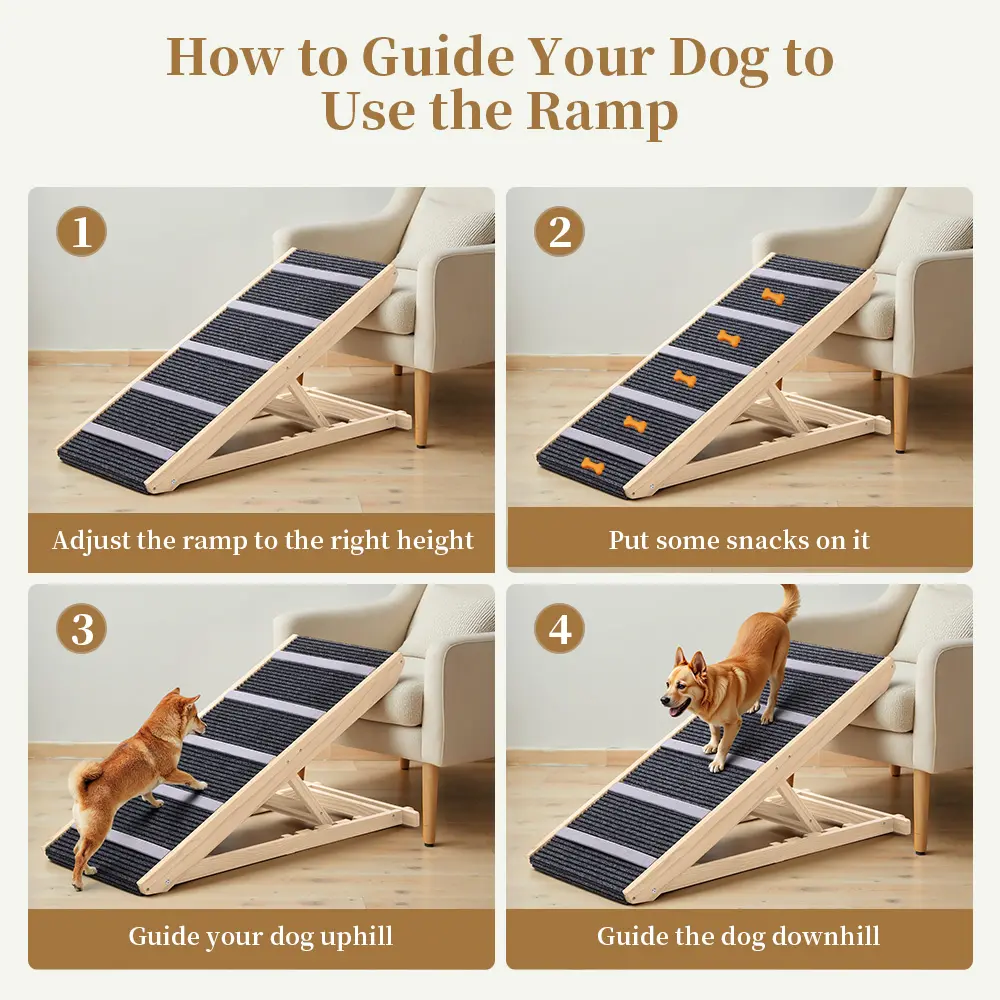 How to Guide Your Dog to Use the Ramp

1

Adjust the ramp to the right height

2

Put some snacks on it

3

Guide your dog uphill

4

Guide the dog downhill