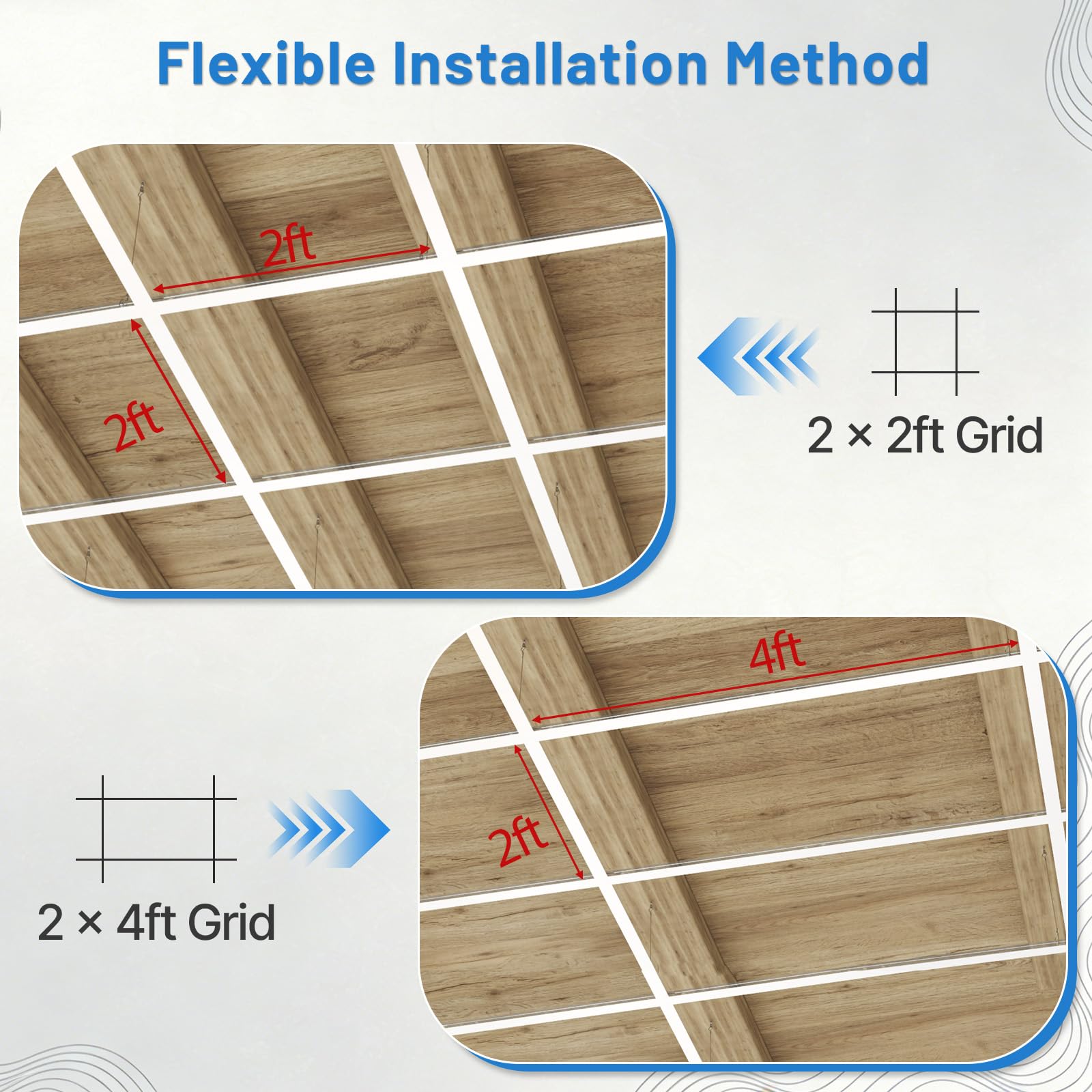 Flexible Installation Method

2ft

2ft

2 × 2ft Grid

4ft

2ft

2 × 4ft Grid