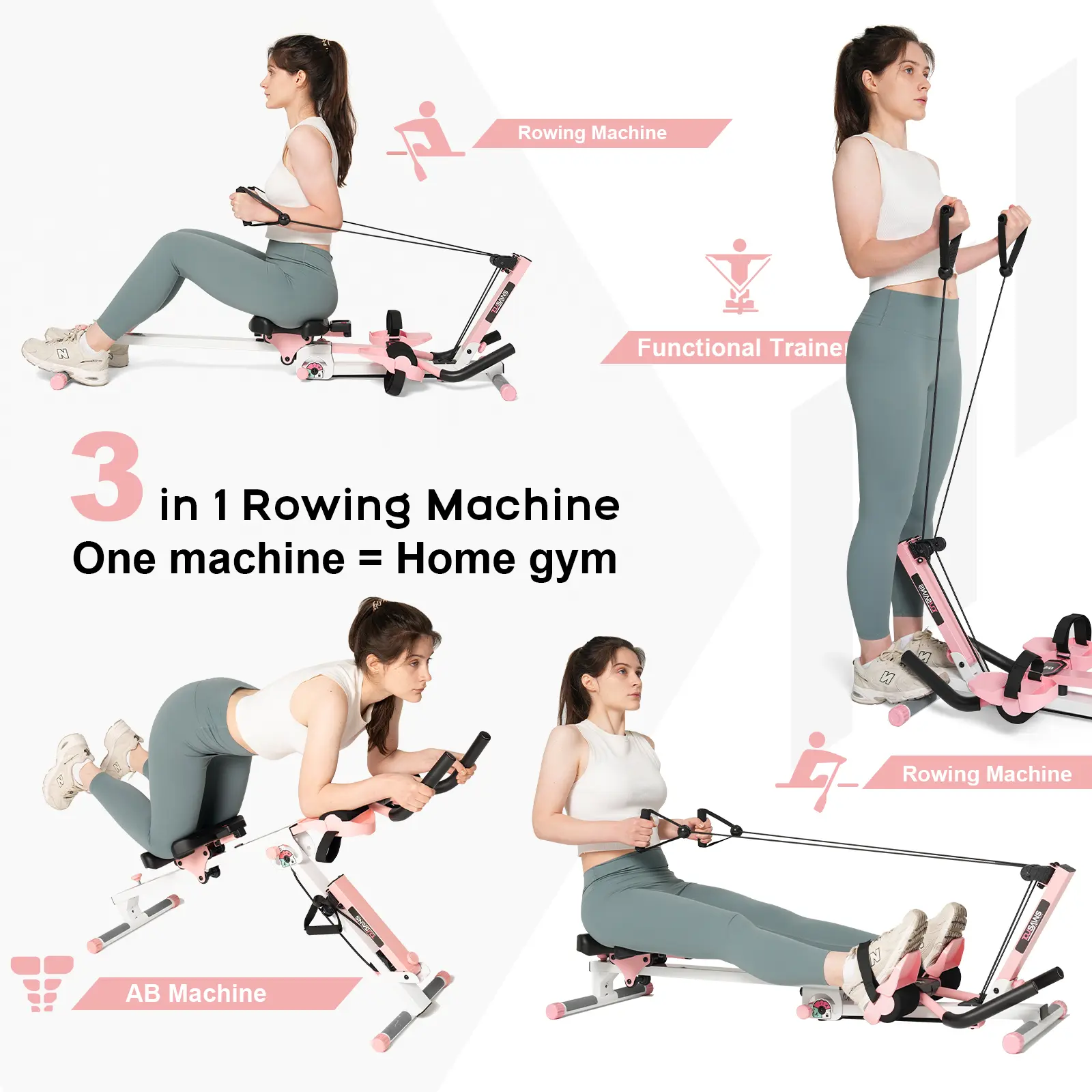 Rowing Machine

Functional Trainer

3 in 1 Rowing Machine
One machine = Home gym

Rowing Machine

AB Machine