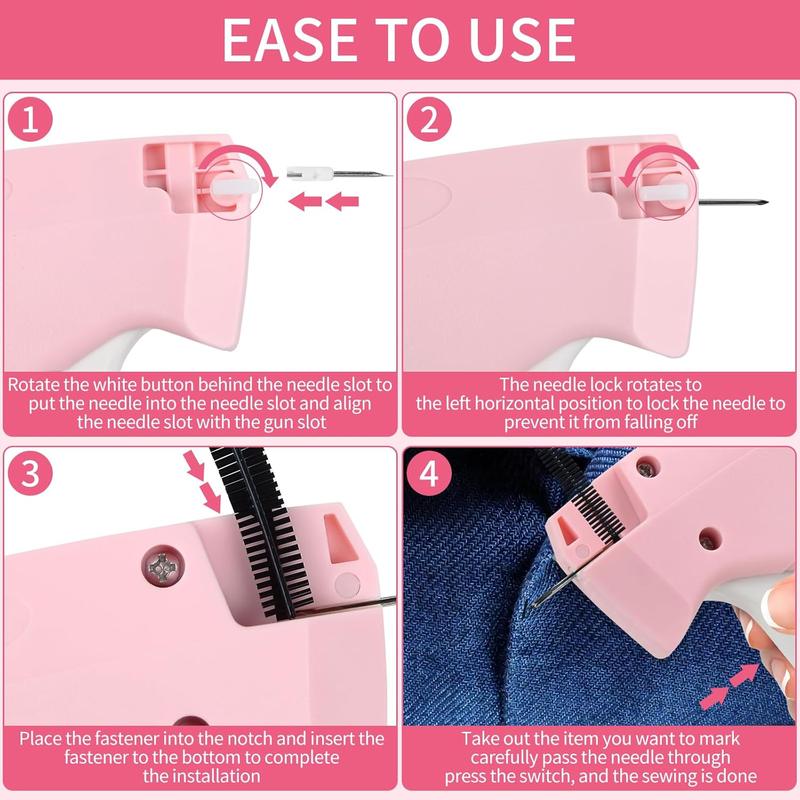 EASE TO USE

1

Rotate the white button behind the needle slot to put the needle into the needle slot and align the needle slot with the gun slot

2

The needle lock rotates to the left horizontal position to lock the needle to prevent it from falling off

3

Place the fastener into the notch and insert the fastener to the bottom to complete the installation

4

Take out the item you want to mark carefully pass the needle through press the switch, and the sewing is done